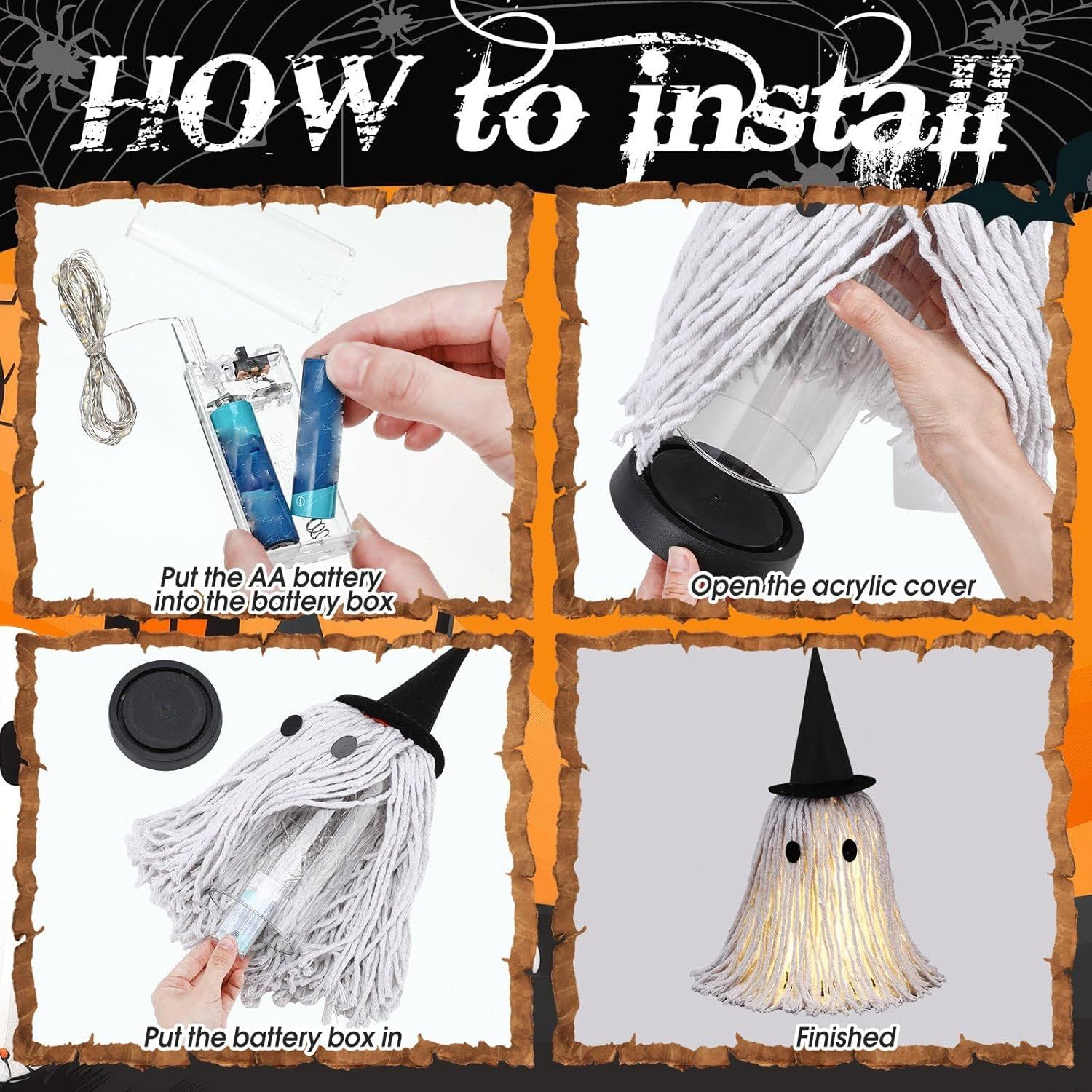 HOW to install

Put the AA battery into the battery box

Open the acrylic cover

Put the battery box in

Finished