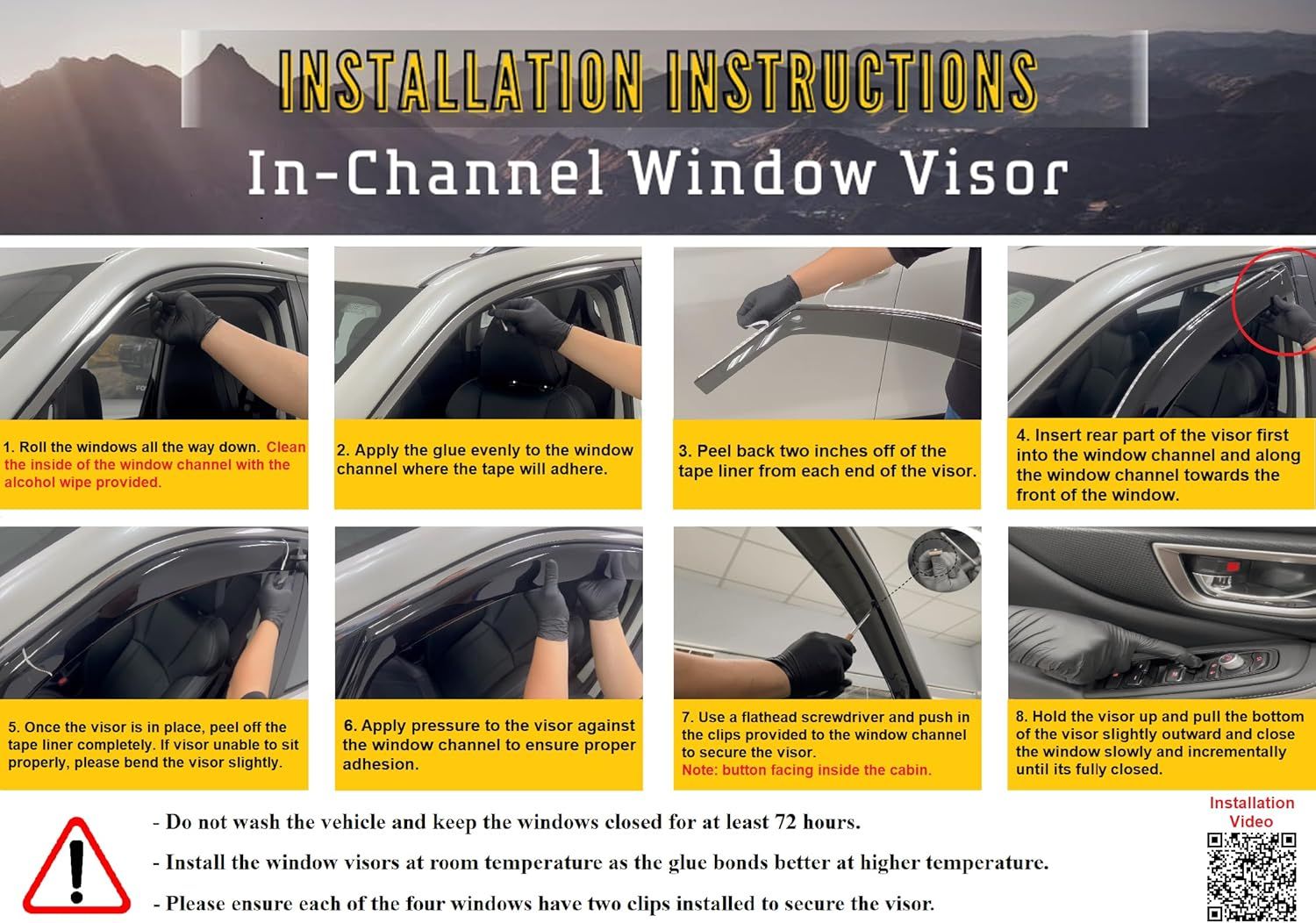 INSTALLATION INSTRUCTIONS

In-Channel Window Visor

1. Roll the windows all the way down. Clean the inside of the window channel with the alcohol wipe provided.

2. Apply the glue evenly to the window channel where the tape will adhere.

3. Peel back two inches off of the tape liner from each end of the visor.

4. Insert rear part of the visor first into the window channel and along the window channel towards the front of the window.

5. Once the visor is in place, peel off the tape liner completely. If visor unable to sit properly, please bend the visor slightly.

6. Apply pressure to the visor against the window channel to ensure proper adhesion.

7. Use a flathead screwdriver and push in the clips provided to the window channel to secure the visor.
Note: button facing inside the cabin.

8. Hold the visor up and pull the bottom of the visor slightly outward and close the window slowly and incrementally until its fully closed.

- Do not wash the vehicle and keep the windows closed for at least 72 hours.

- Install the window visors at room temperature as the glue bonds better at higher temperature.

- Please ensure each of the four windows have two clips installed to secure the visor.

Installation Video