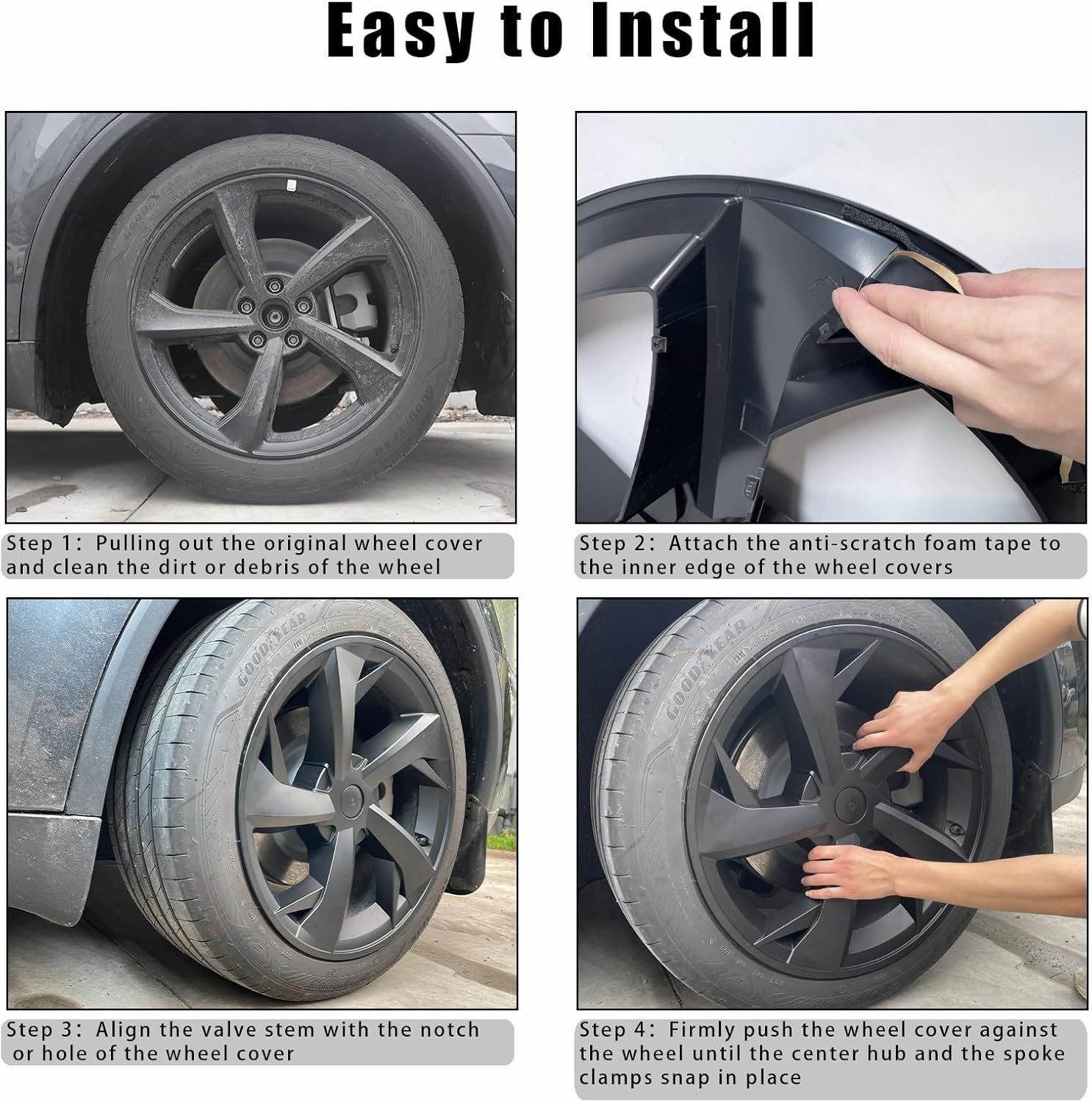 Easy to Install

GOODYEAR

GOODYEAR

Step 1: Pulling out the original wheel cover and clean the dirt or debris of the wheel

Step 2: Attach the anti-scratch foam tape to the inner edge of the wheel covers

GOODYEAR

GOODYEAR

Step 3: Align the valve stem with the notch or hole of the wheel cover

Step 4: Firmly push the wheel cover against the wheel until the center hub and the spoke clamps snap in place