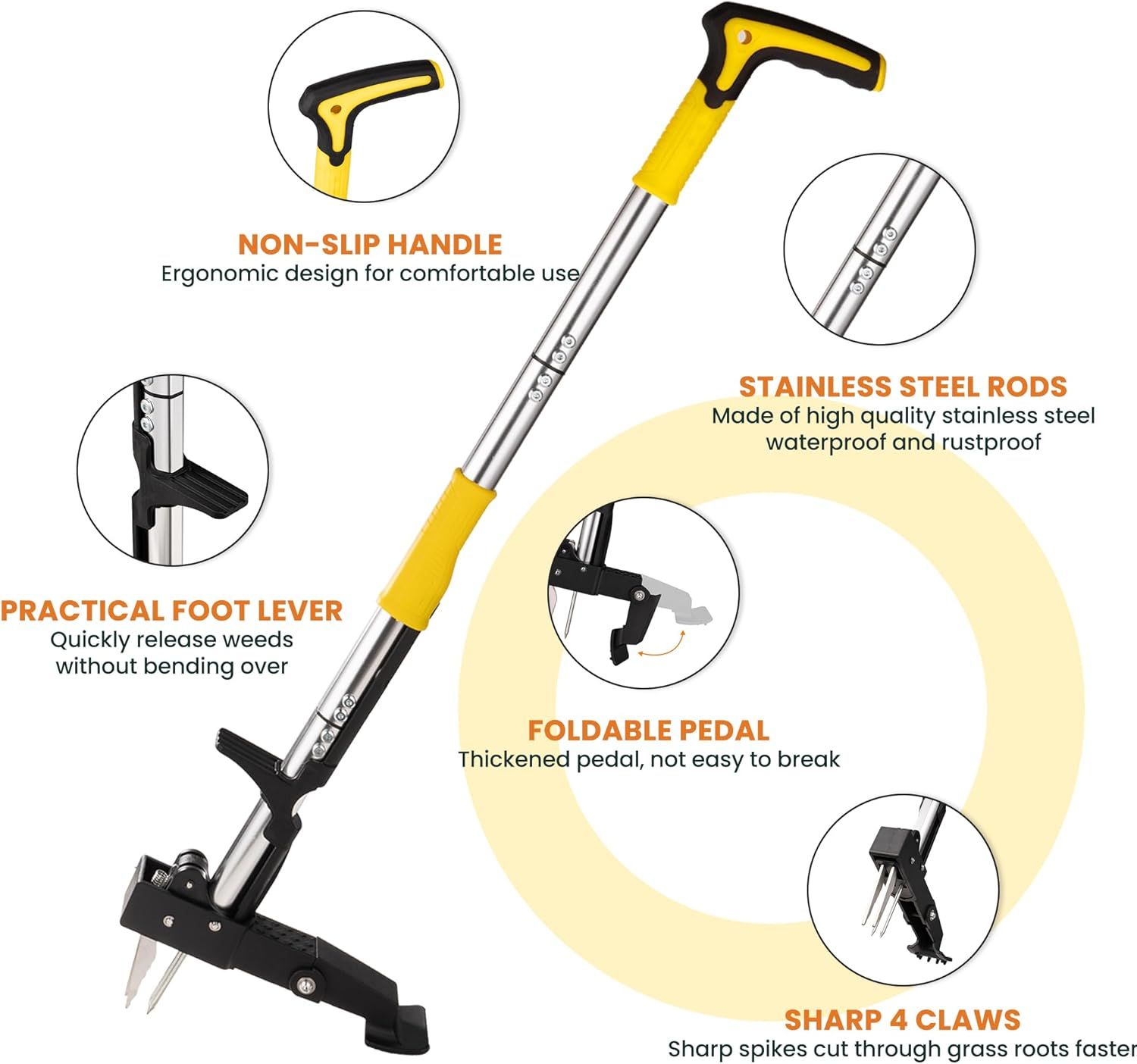 NON-SLIP HANDLE
Ergonomic design for comfortable use

STAINLESS STEEL RODS
Made of high quality stainless steel waterproof and rustproof

PRACTICAL FOOT LEVER
Quickly release weeds without bending over

FOLDABLE PEDAL
Thickened pedal, not easy to break

SHARP 4 CLAWS
Sharp spikes cut through grass roots faster