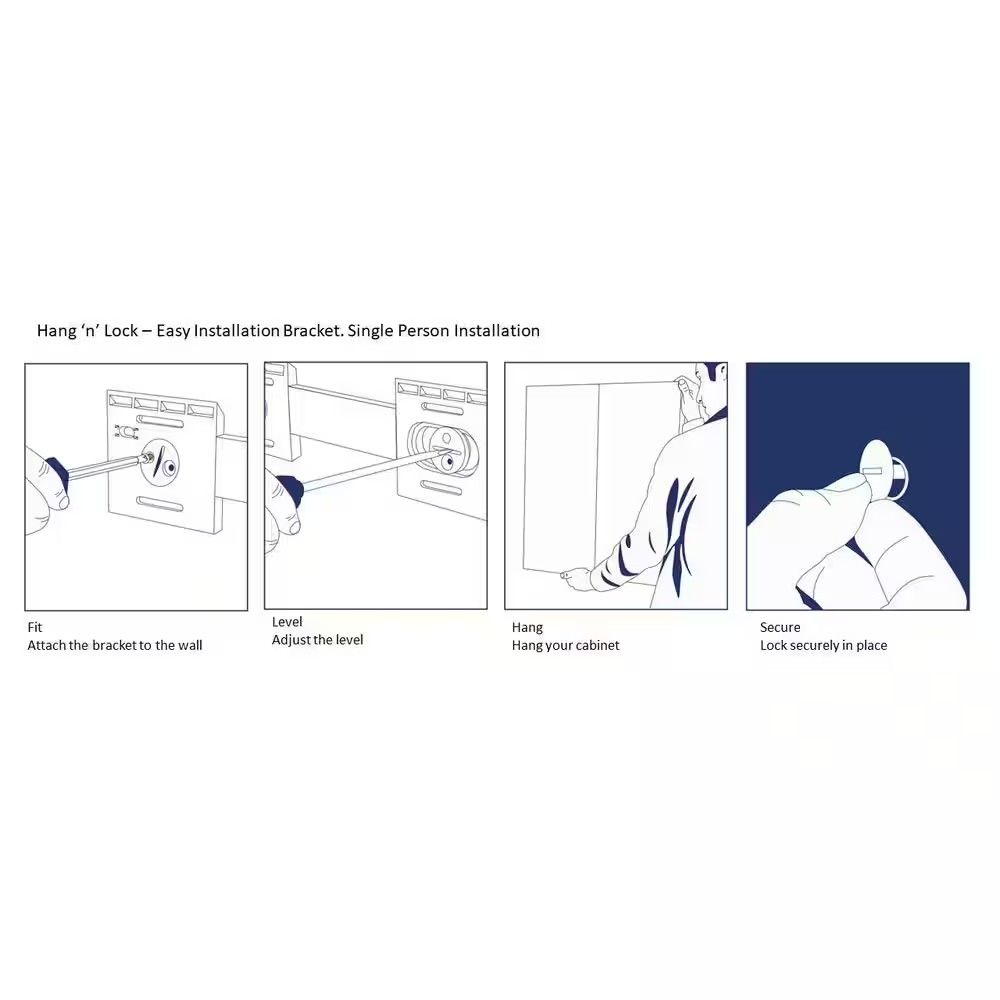 Hang 'n' Lock – Easy Installation Bracket. Single Person Installation

Fit
Attach the bracket to the wall

Level
Adjust the level

Hang
Hang your cabinet

Secure
Lock securely in place