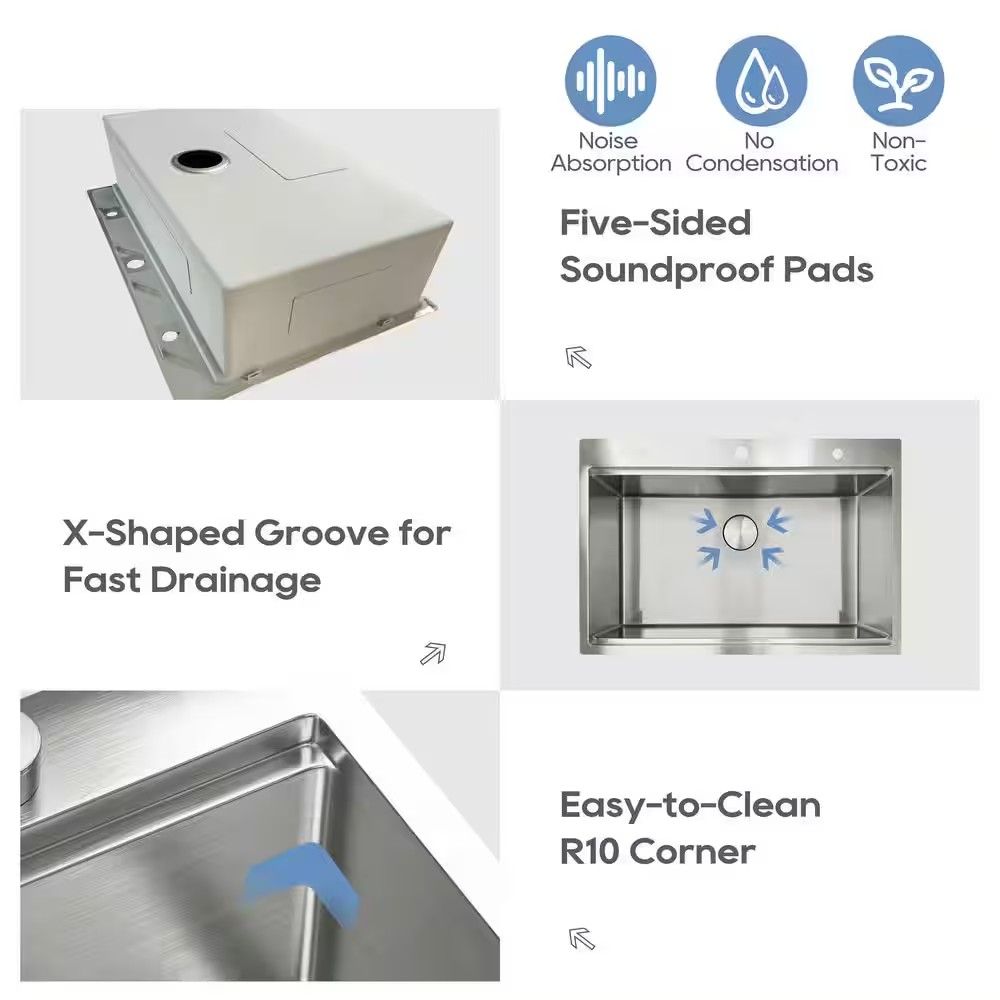 Noise Absorption

No Condensation

Non-Toxic

Five-Sided Soundproof Pads

X-Shaped Groove for Fast Drainage

Easy-to-Clean R10 Corner