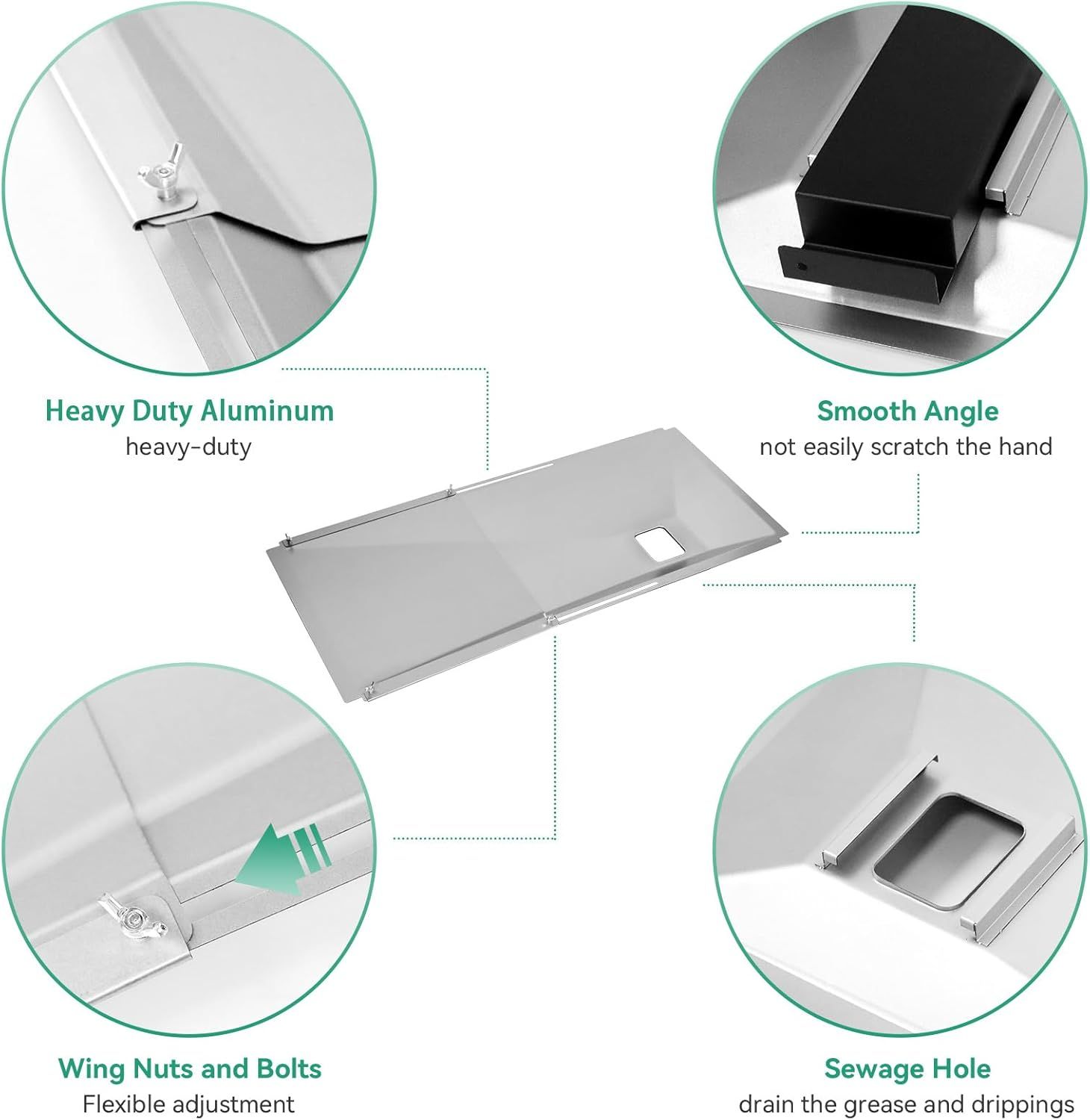 Heavy Duty Aluminum
heavy-duty

Smooth Angle
not easily scratch the hand

Wing Nuts and Bolts
Flexible adjustment

Sewage Hole
drain the grease and drippings