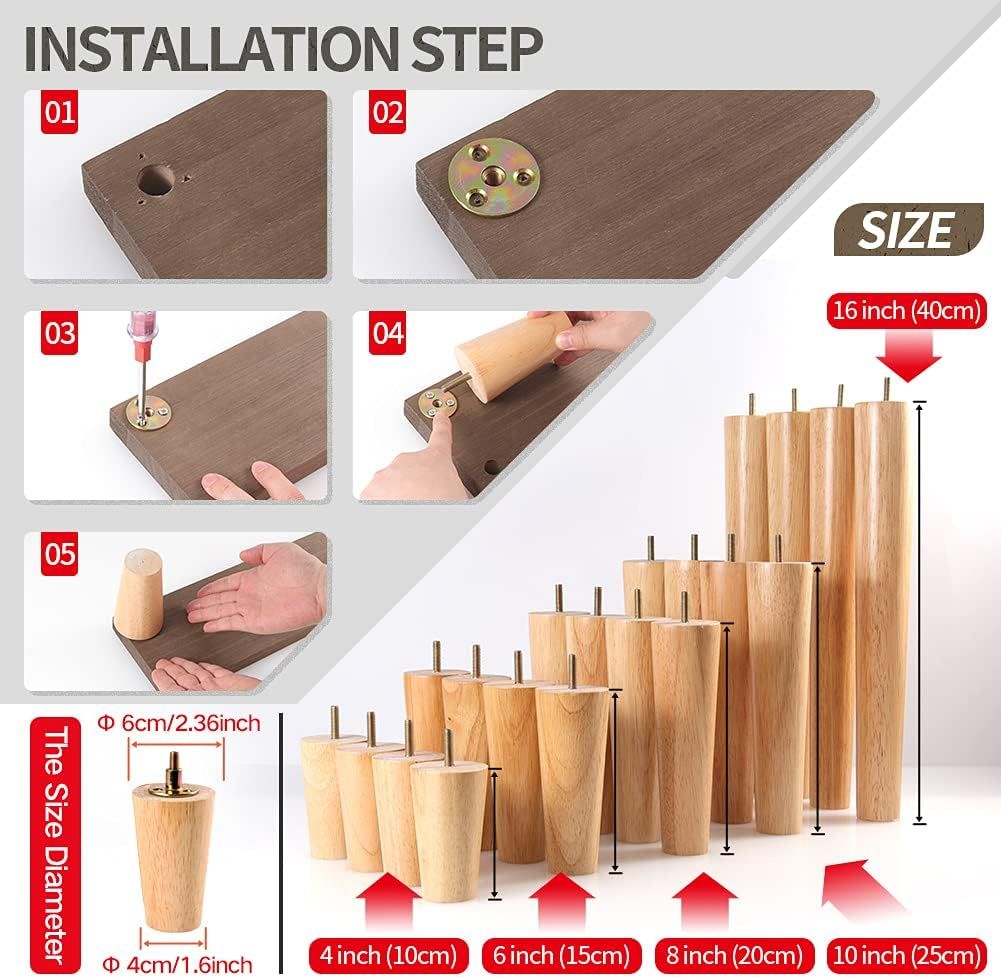 INSTALLATION STEP

01

02

03

04

05

SIZE

16 inch (40cm)

The Size Diameter

Φ 6cm/2.36inch

Φ 4cm/1.6inch

4 inch (10cm)

6 inch (15cm)

8 inch (20cm)

10 inch (25cm)