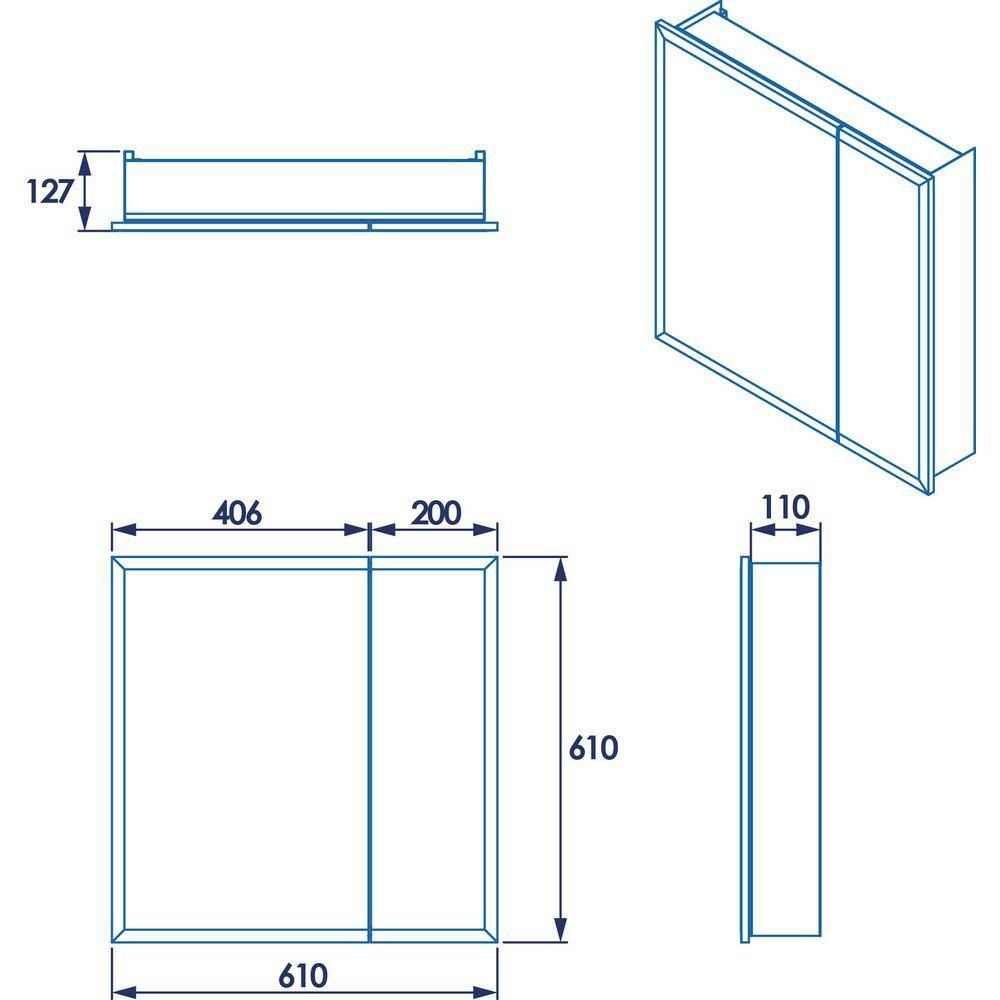 127

406

200

110

610

610