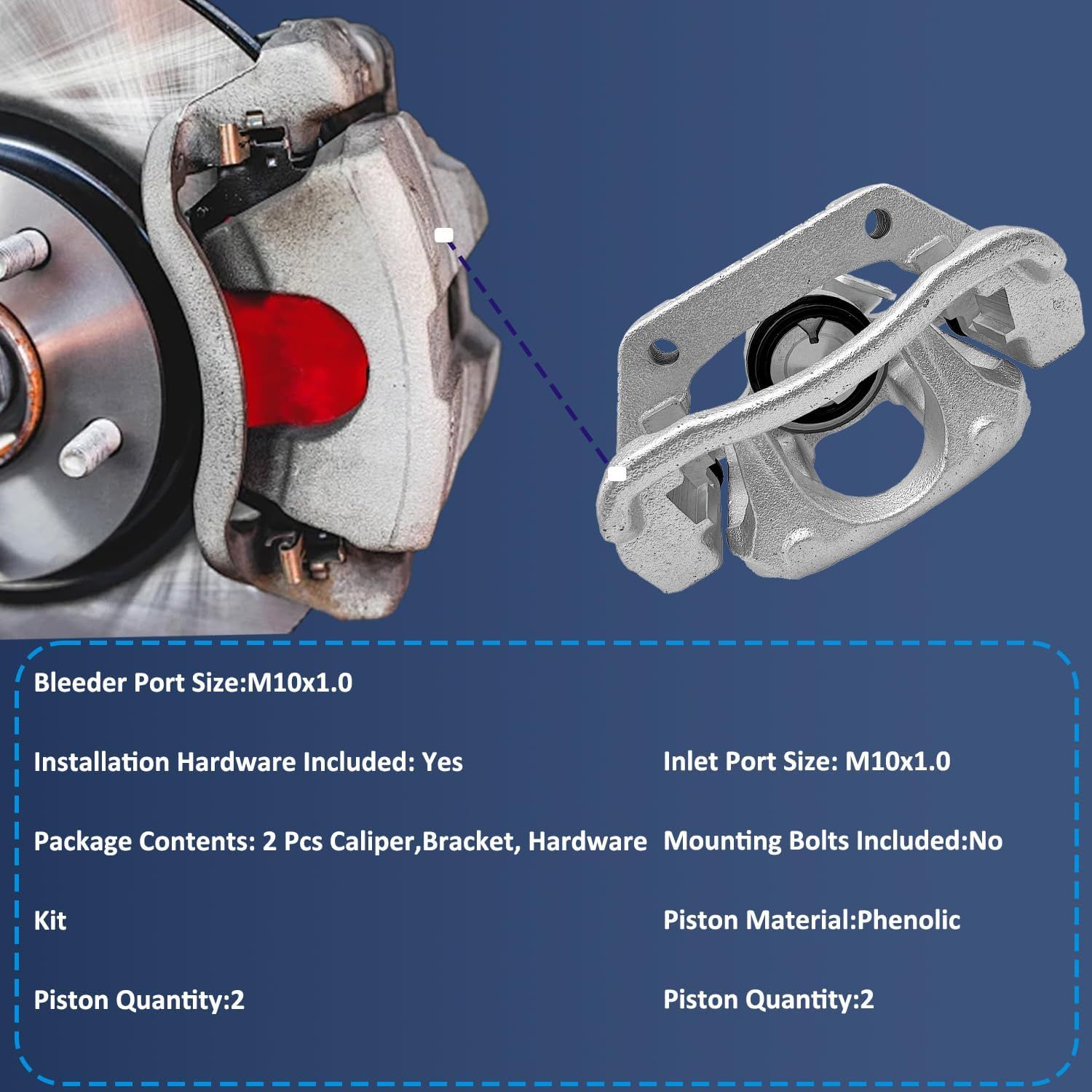 Bleeder Port Size:M10x1.0

Installation Hardware Included: Yes

Package Contents: 2 Pcs Caliper,Bracket, Hardware Kit

Piston Quantity:2

Inlet Port Size: M10x1.0

Mounting Bolts Included:No

Piston Material:Phenolic

Piston Quantity:2