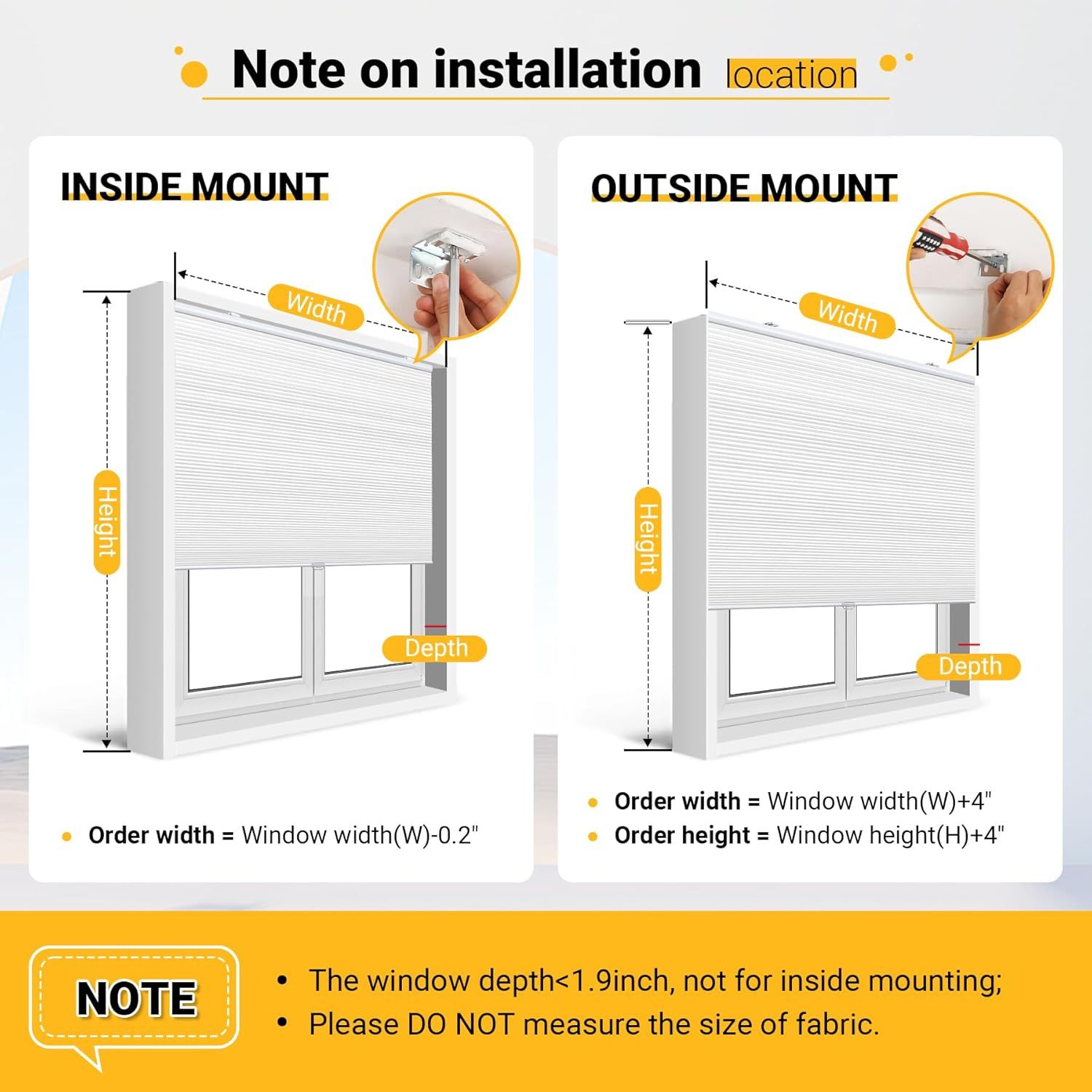 Note on installation location

INSIDE MOUNT

Width

Height

Depth

• Order width = Window width(W)-0.2"

OUTSIDE MOUNT

Width

Height

Depth

• Order width = Window width(W)+4"
• Order height = Window height(H)+4"

NOTE

• The window depth<1.9inch, not for inside mounting;
• Please DO NOT measure the size of fabric.