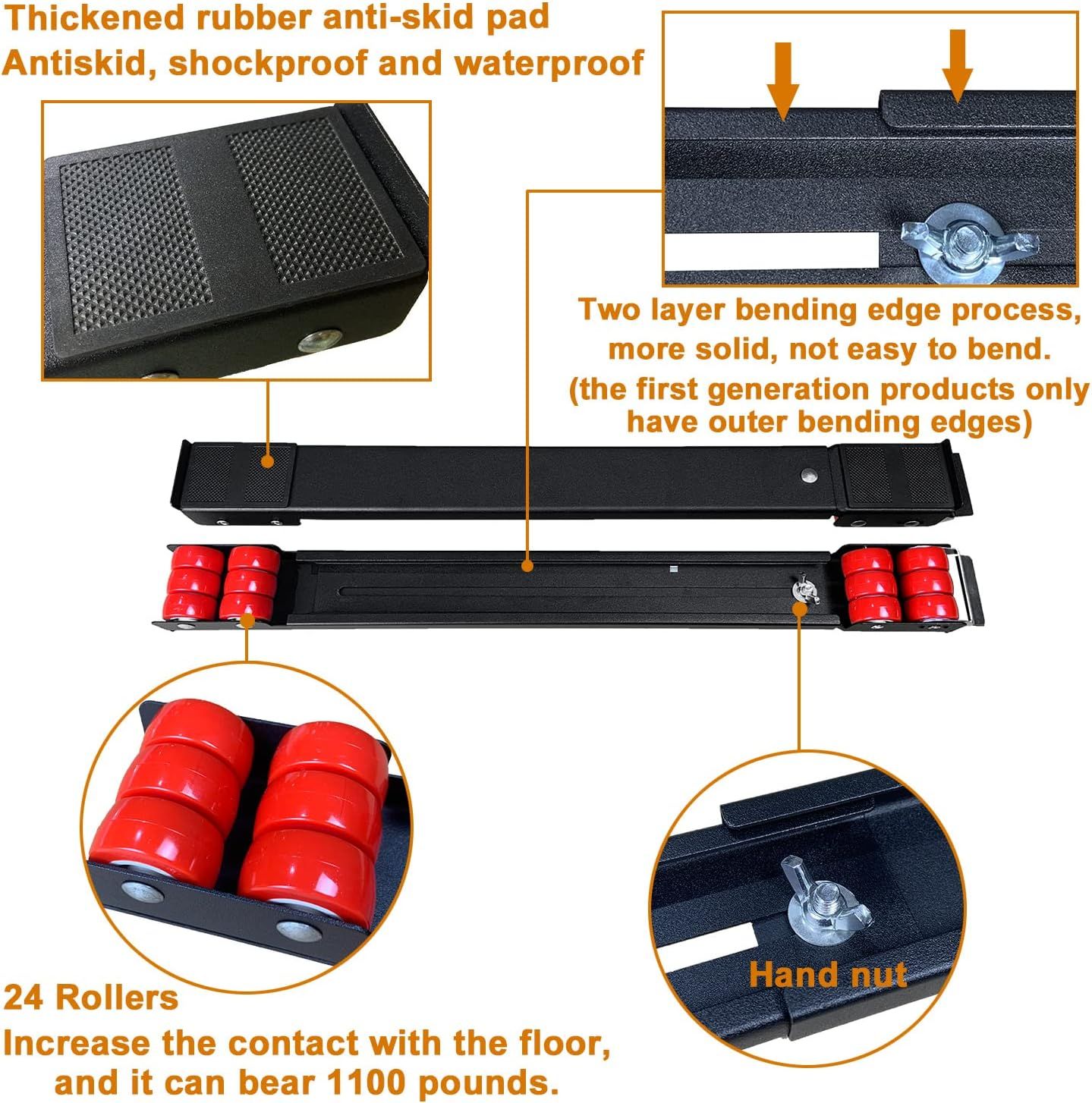 Thickened rubber anti-skid pad
Antiskid, shockproof and waterproof

Two layer bending edge process, more solid, not easy to bend.
(the first generation products only have outer bending edges)

Hand nut

24 Rollers
Increase the contact with the floor, and it can bear 1100 pounds.