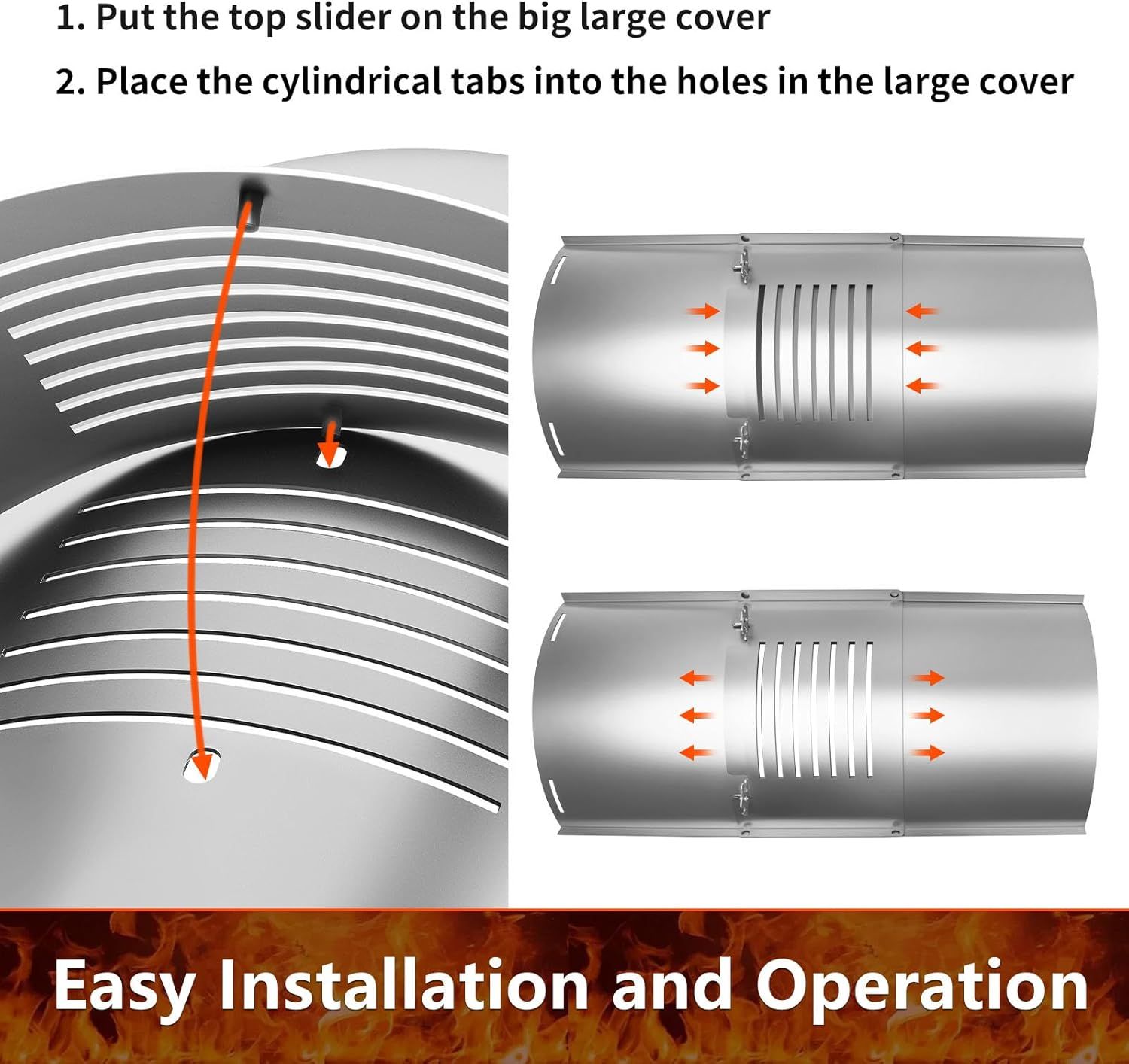 1. Put the top slider on the big large cover

2. Place the cylindrical tabs into the holes in the large cover

Easy Installation and Operation