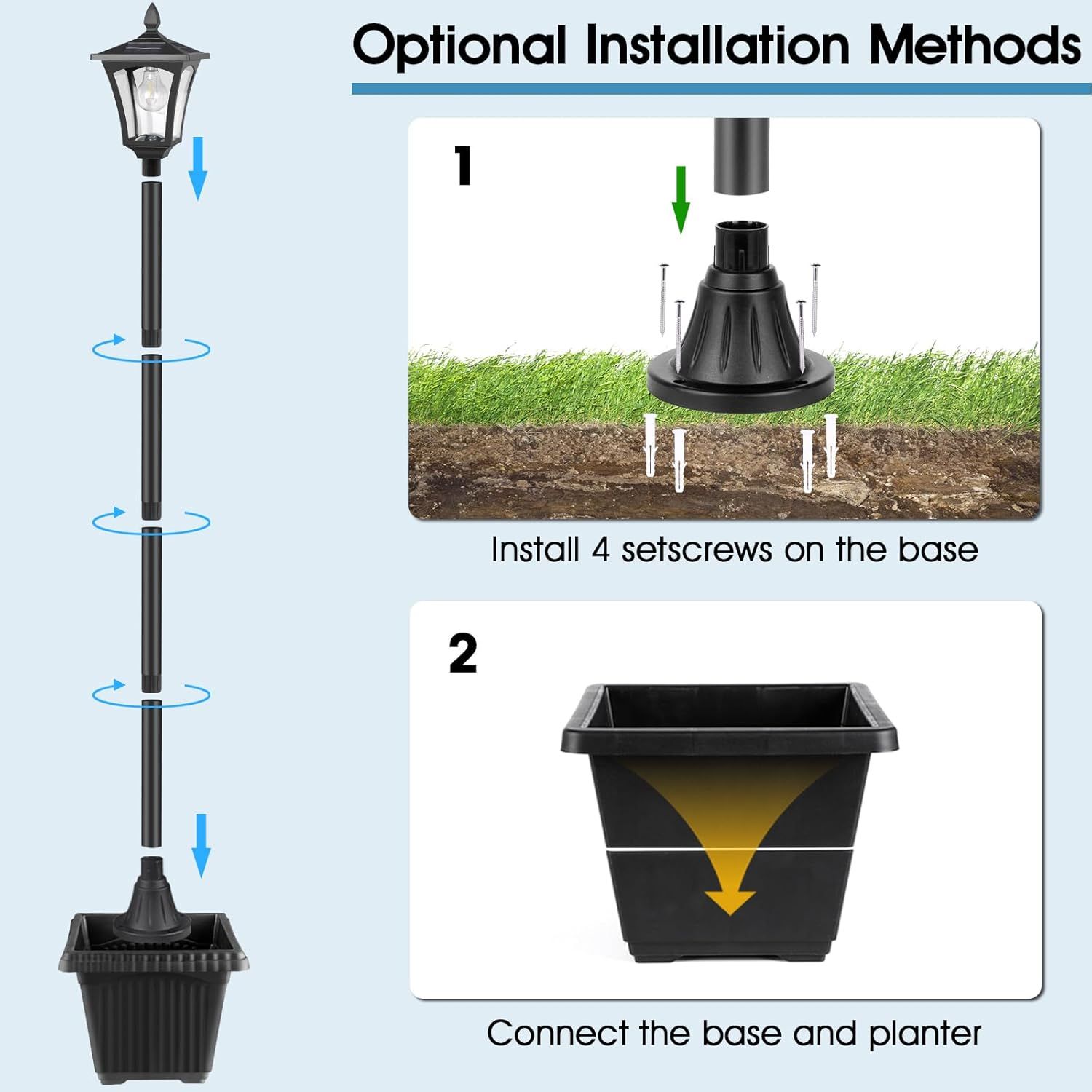 Optional Installation Methods

1

Install 4 setscrews on the base

2

Connect the base and planter