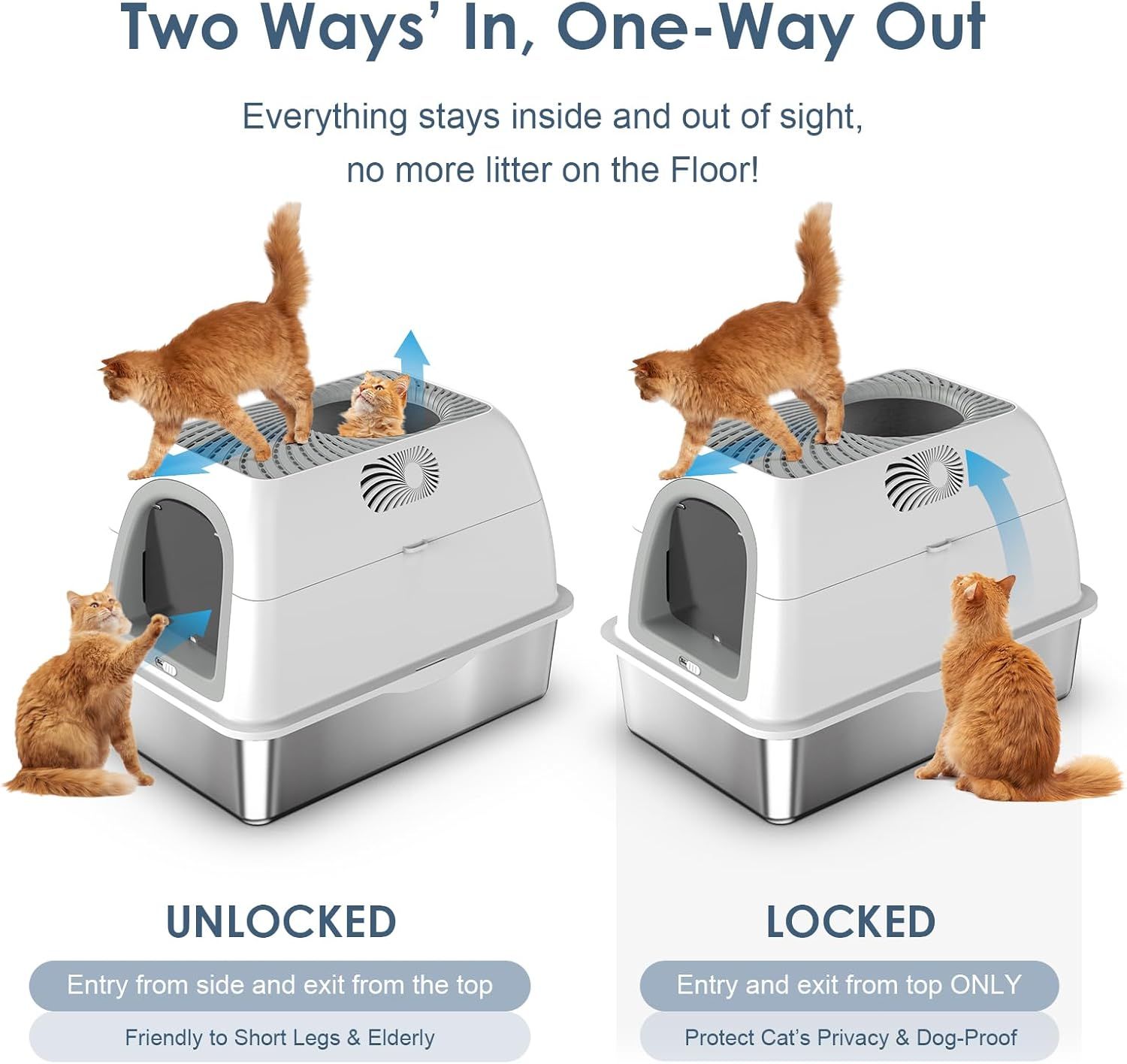 Two Ways' In, One-Way Out

Everything stays inside and out of sight, no more litter on the Floor!

UNLOCKED

Entry from side and exit from the top

Friendly to Short Legs & Elderly

LOCKED

Entry and exit from top ONLY

Protect Cat's Privacy & Dog-Proof