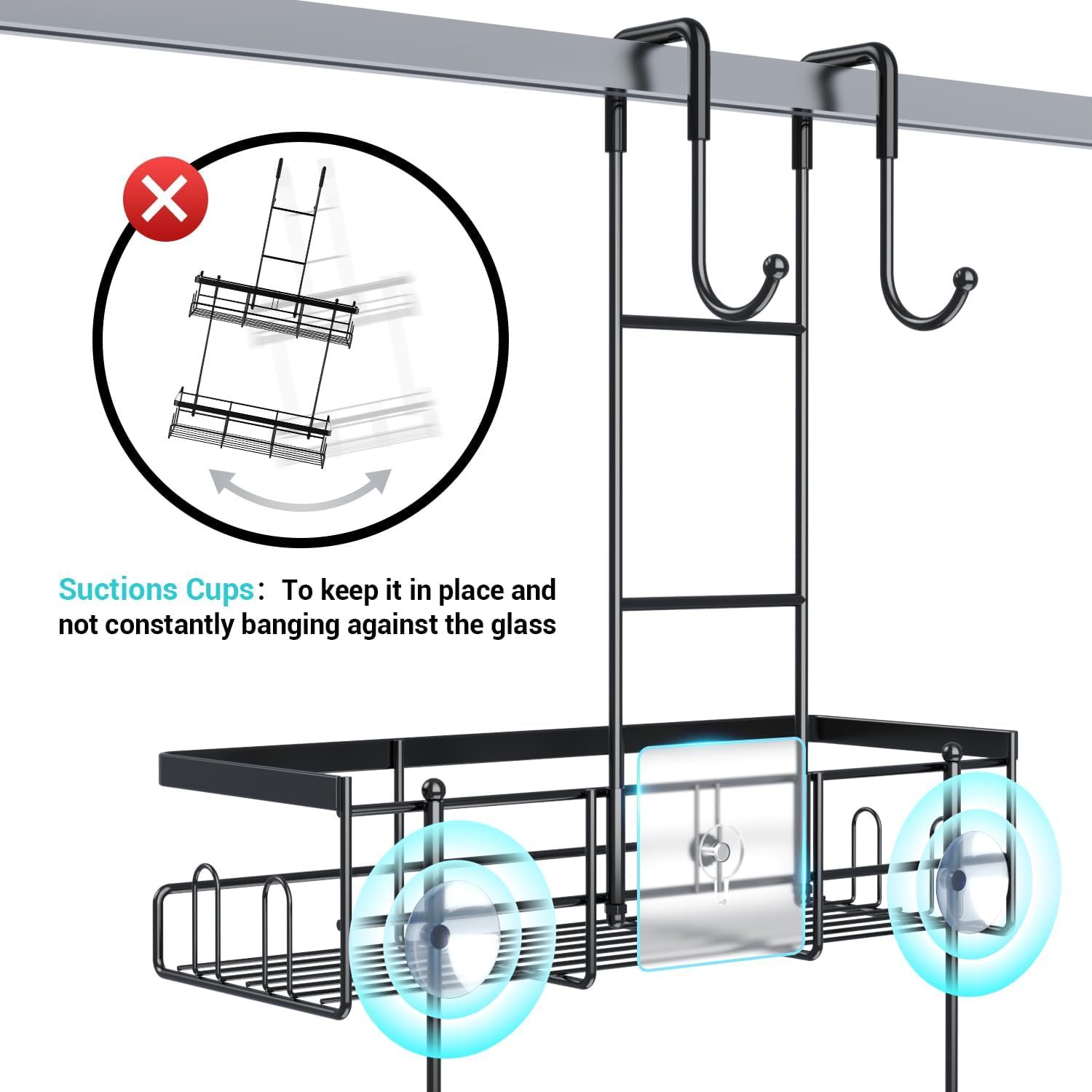 Suctions Cups: To keep it in place and not constantly banging against the glass