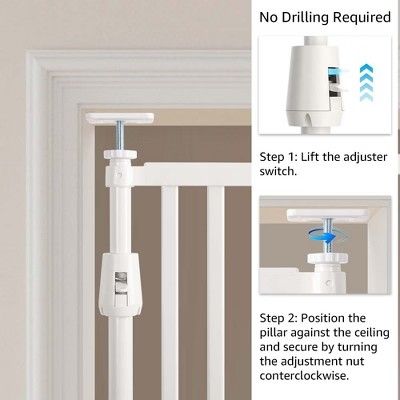 No Drilling Required

Step 1: Lift the adjuster switch.

Step 2: Position the pillar against the ceiling and secure by turning the adjustment nut conterclockwise.