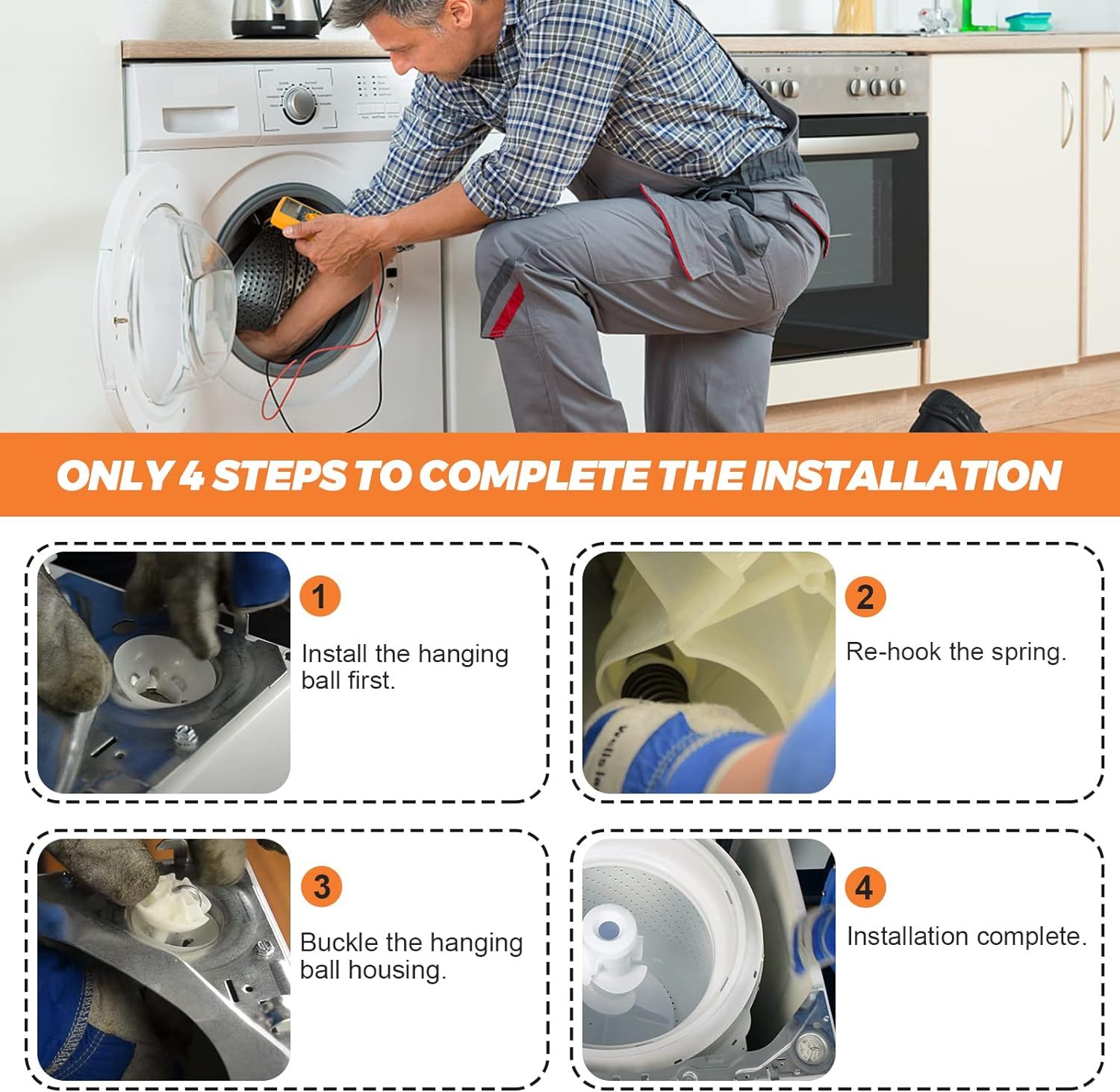 ONLY 4 STEPS TO COMPLETE THE INSTALLATION

1
Install the hanging ball first.

2
Re-hook the spring.

3
Buckle the hanging ball housing.

4
Installation complete.