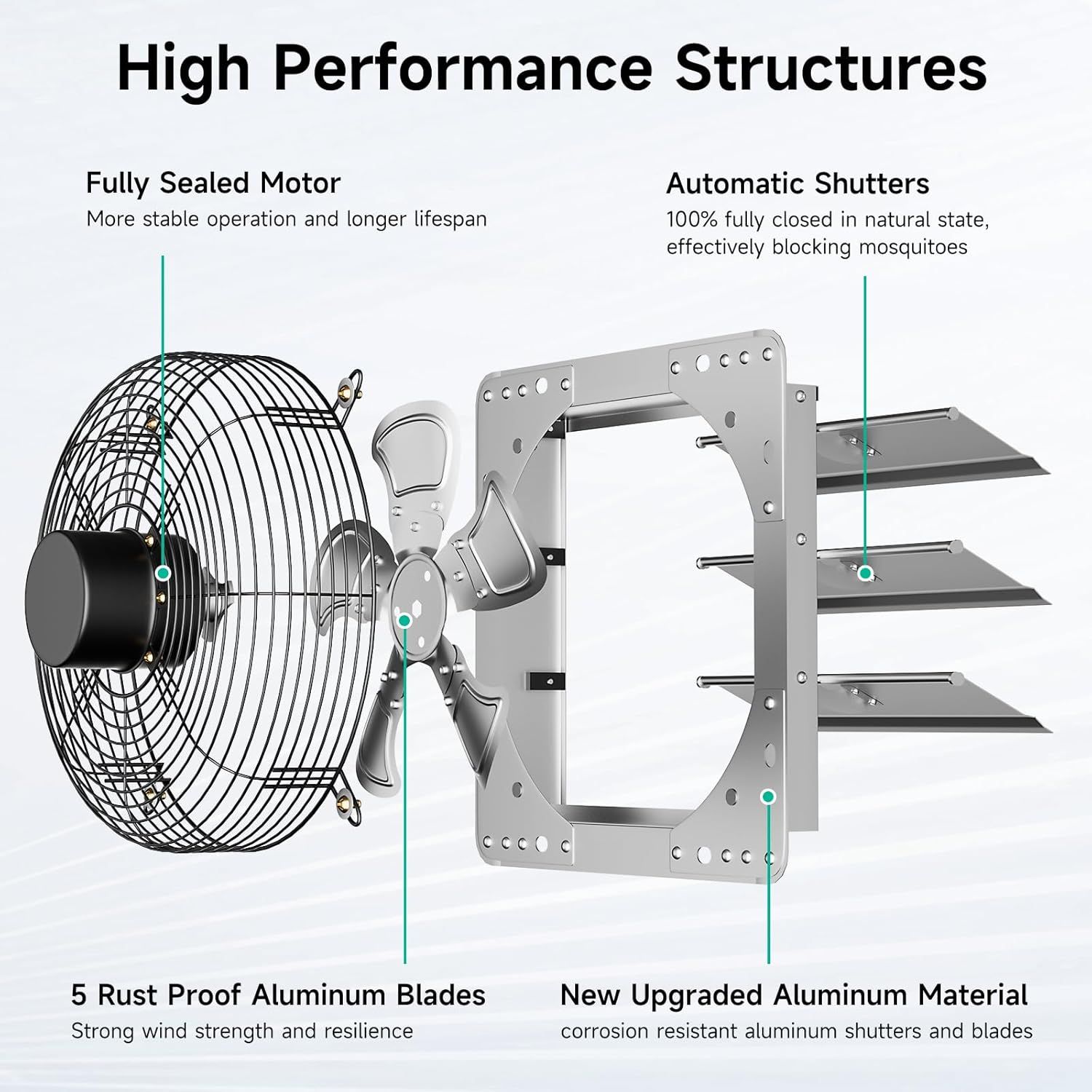 High Performance Structures

Fully Sealed Motor
More stable operation and longer lifespan

Automatic Shutters
100% fully closed in natural state, effectively blocking mosquitoes

5 Rust Proof Aluminum Blades
Strong wind strength and resilience

New Upgraded Aluminum Material
corrosion resistant aluminum shutters and blades