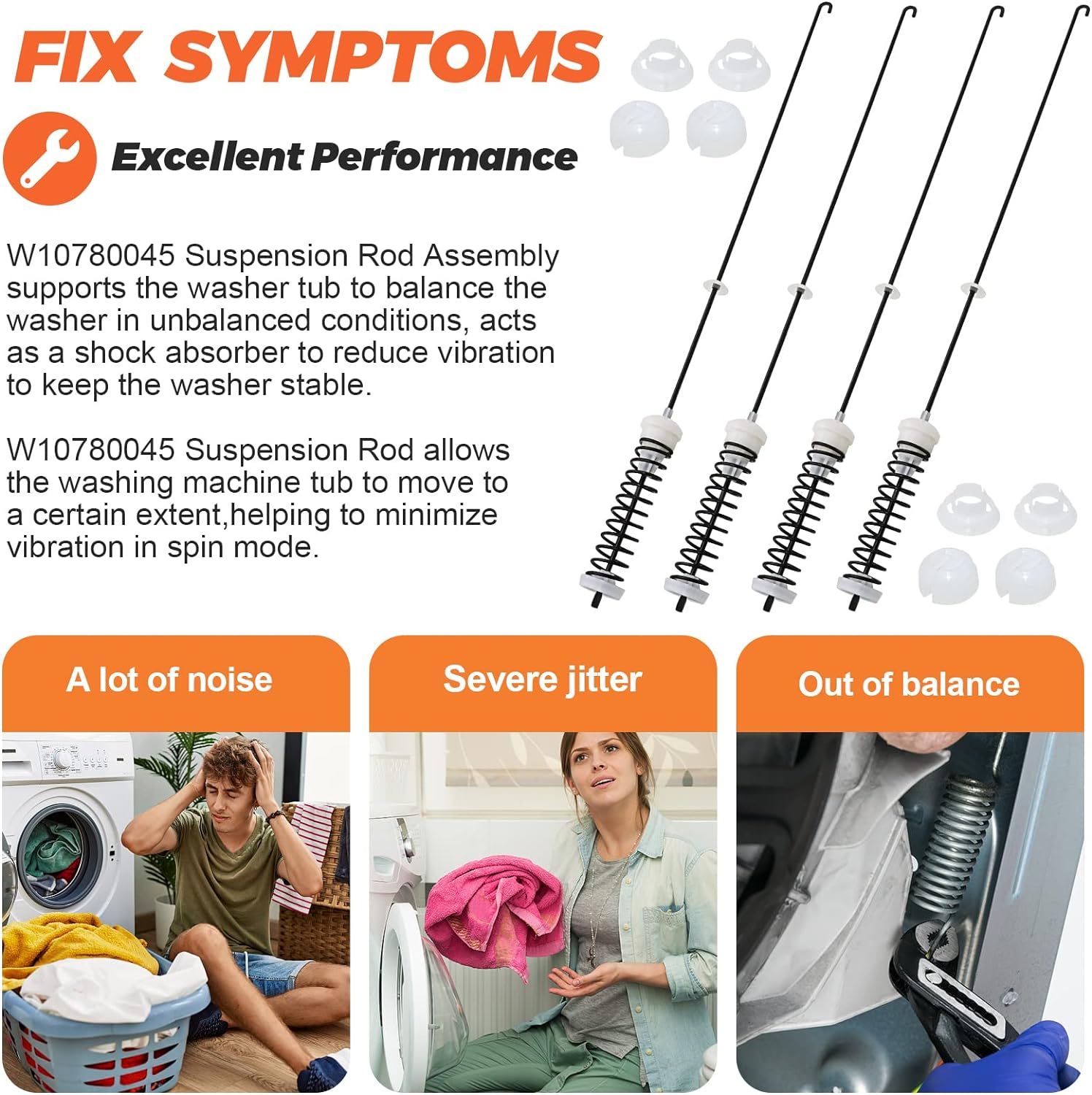 FIX SYMPTOMS

Excellent Performance

W10780045 Suspension Rod Assembly supports the washer tub to balance the washer in unbalanced conditions, acts as a shock absorber to reduce vibration to keep the washer stable.

W10780045 Suspension Rod allows the washing machine tub to move to a certain extent,helping to minimize vibration in spin mode.

A lot of noise

Severe jitter

Out of balance