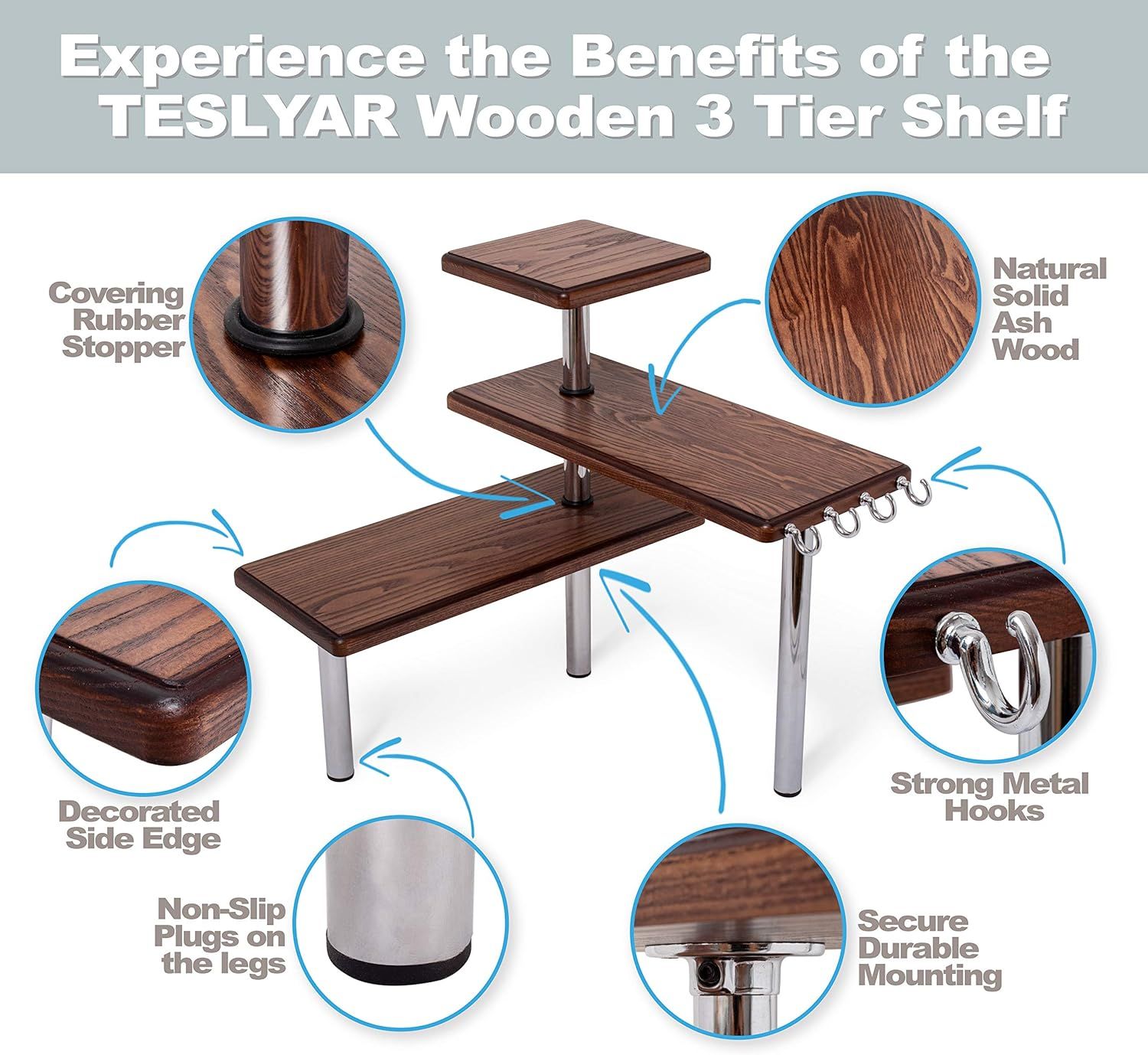 Experience the Benefits of the TESLYAR Wooden 3 Tier Shelf

Covering Rubber Stopper

Natural Solid Ash Wood

Decorated Side Edge

Strong Metal Hooks

Non-Slip Plugs on the legs

Secure Durable Mounting