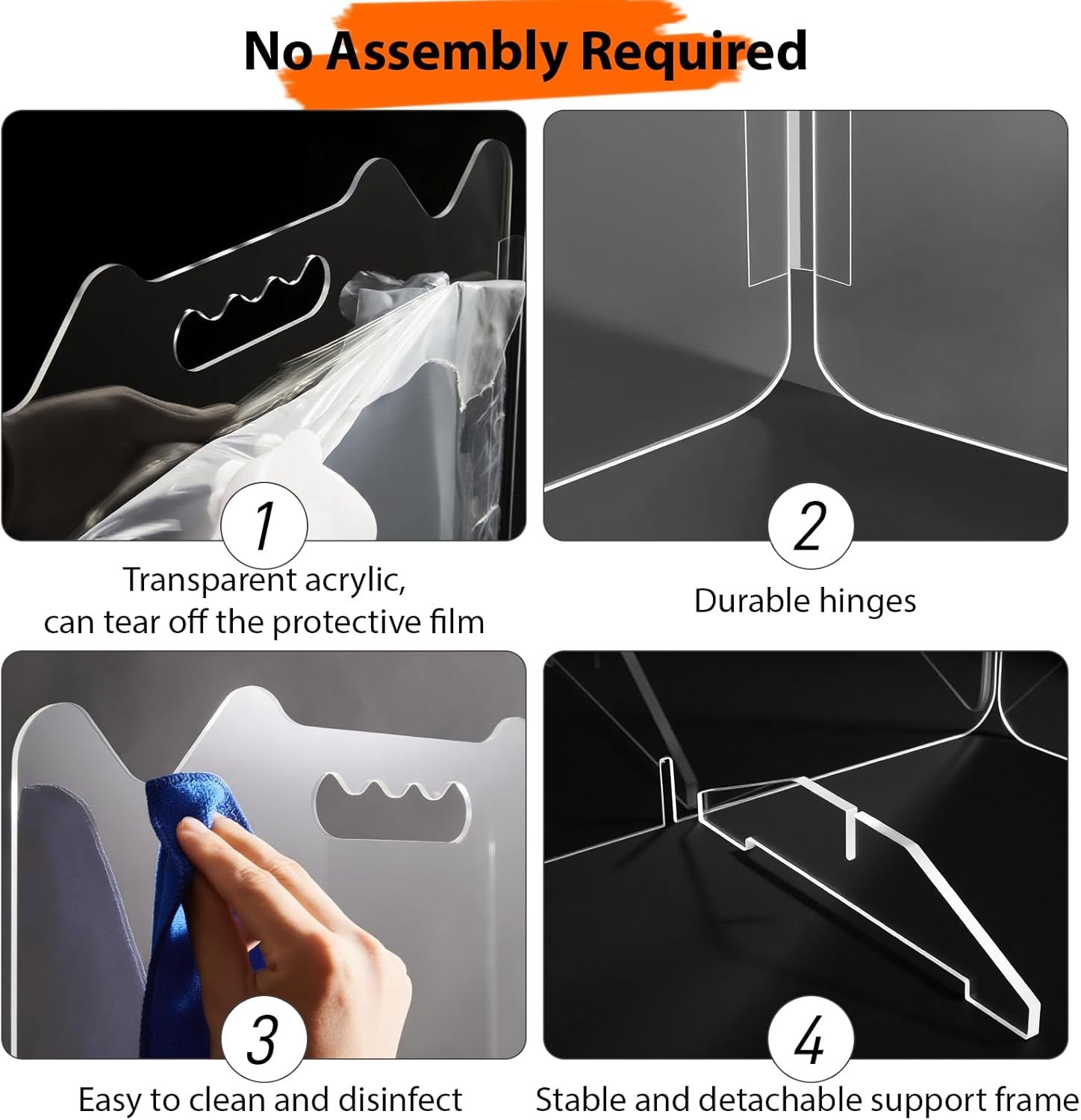 No Assembly Required

1

Transparent acrylic, can tear off the protective film

2

Durable hinges

3

Easy to clean and disinfect

4

Stable and detachable support frame