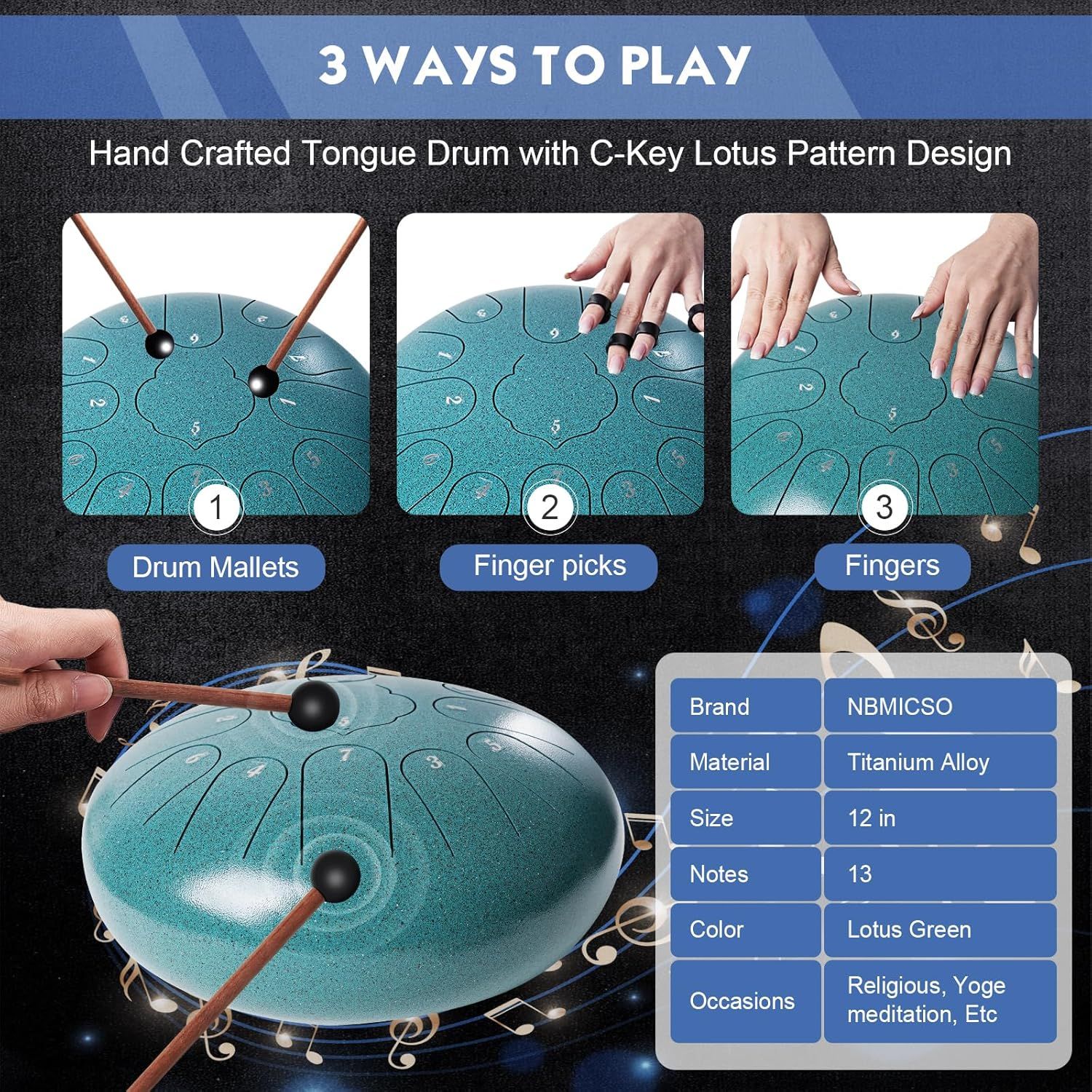 3 WAYS TO PLAY

Hand Crafted Tongue Drum with C-Key Lotus Pattern Design

1
Drum Mallets

2
Finger picks

3
Fingers

| Brand | NBMICSO |
|---|---|
| Material | Titanium Alloy |
| Size | 12 in |
| Notes | 13 |
| Color | Lotus Green |
| Occasions | Religious, Yoge meditation, Etc |