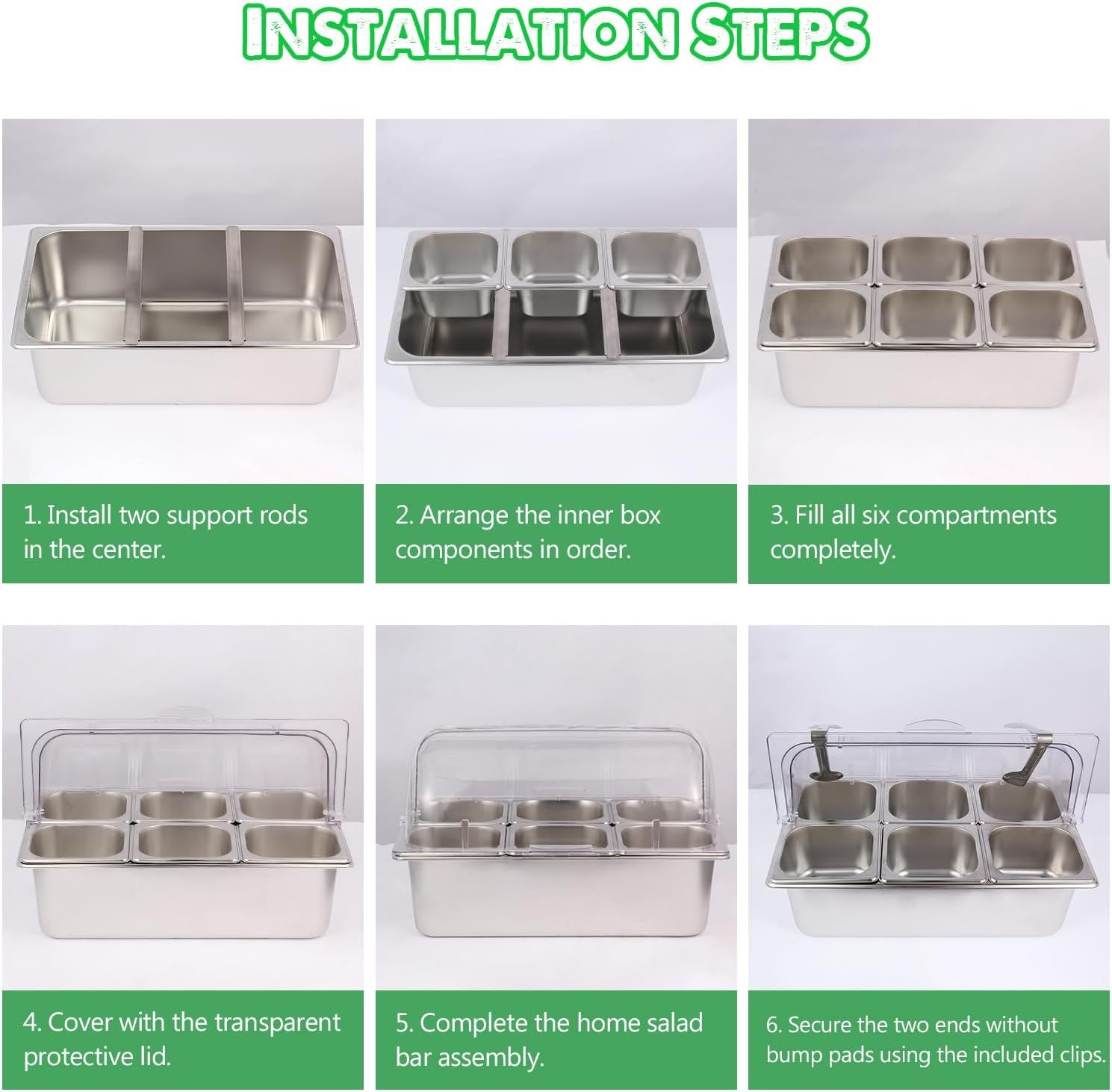 INSTALLATION STEPS

1. Install two support rods in the center.

2. Arrange the inner box components in order.

3. Fill all six compartments completely.

4. Cover with the transparent protective lid.

5. Complete the home salad bar assembly.

6. Secure the two ends without bump pads using the included clips.