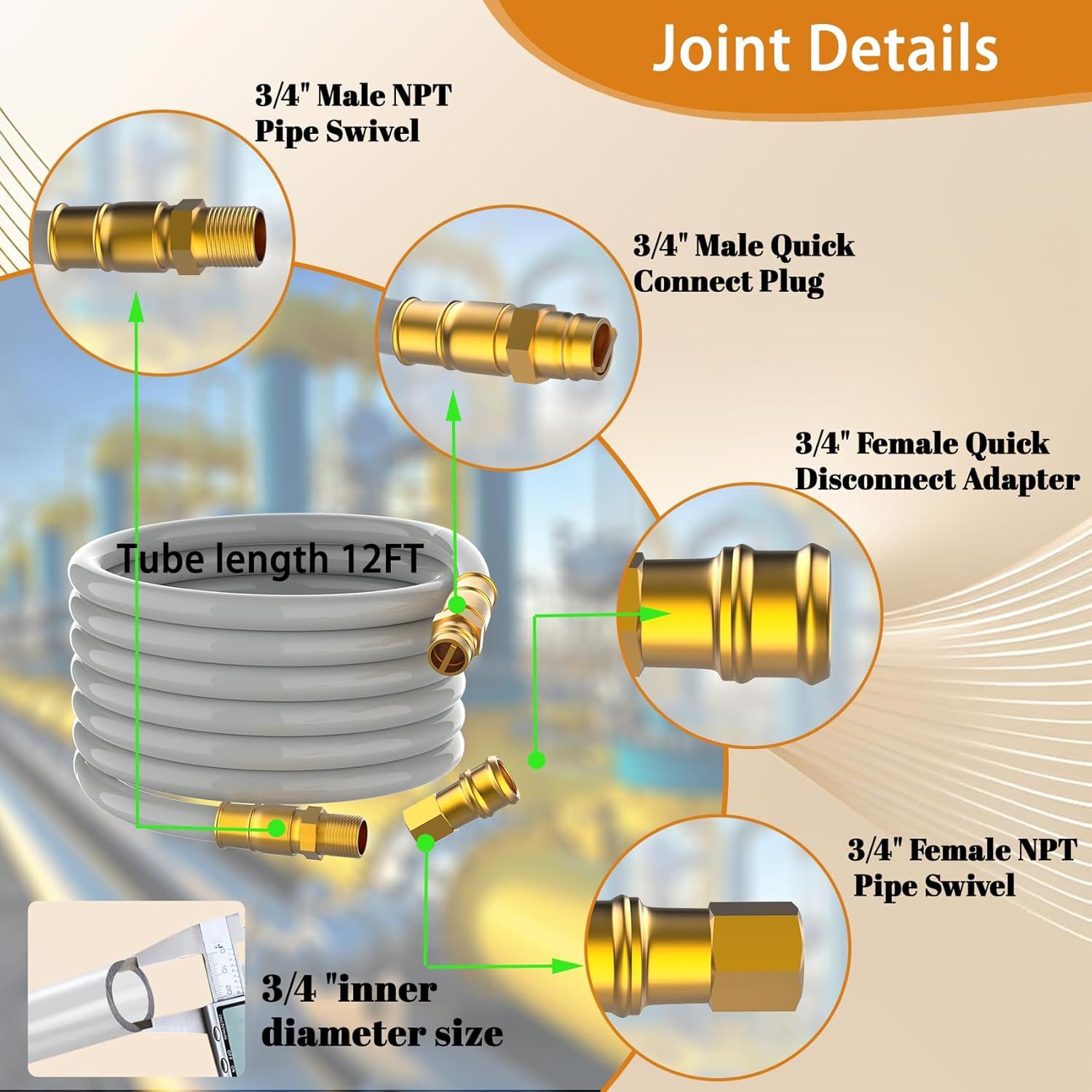 Joint Details

3/4" Male NPT Pipe Swivel

3/4" Male Quick Connect Plug

3/4" Female Quick Disconnect Adapter

Tube length 12FT

3/4" Female NPT Pipe Swivel

3/4 "inner diameter size