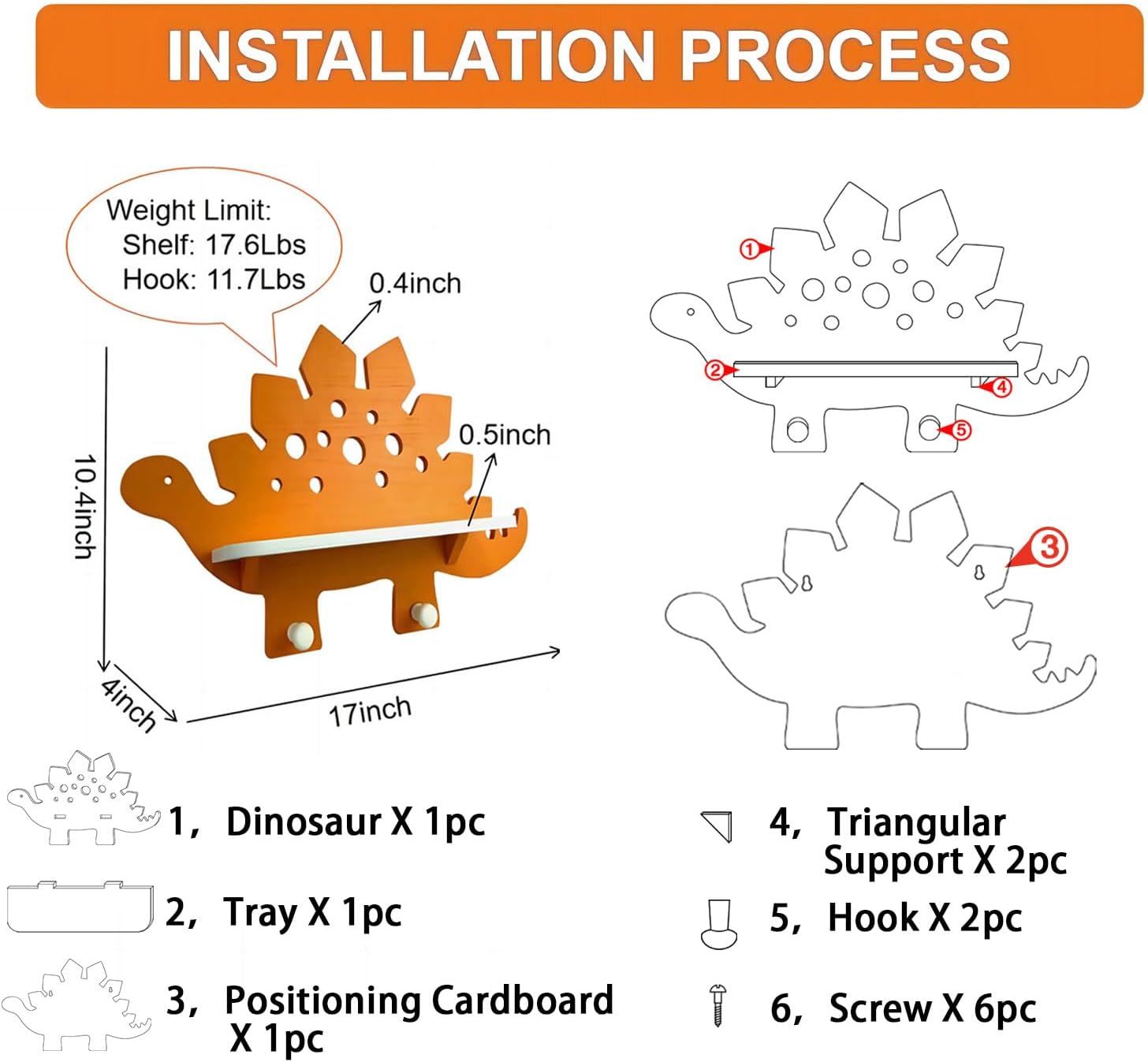 INSTALLATION PROCESS

Weight Limit:
Shelf: 17.6Lbs
Hook: 11.7Lbs

0.4inch

0.5inch

10.4inch

4inch

17inch

1

2

4

5

3

1, Dinosaur X 1pc

2, Tray X 1pc

3, Positioning Cardboard X 1pc

4, Triangular Support X 2pc

5, Hook X 2pc

6, Screw X 6pc