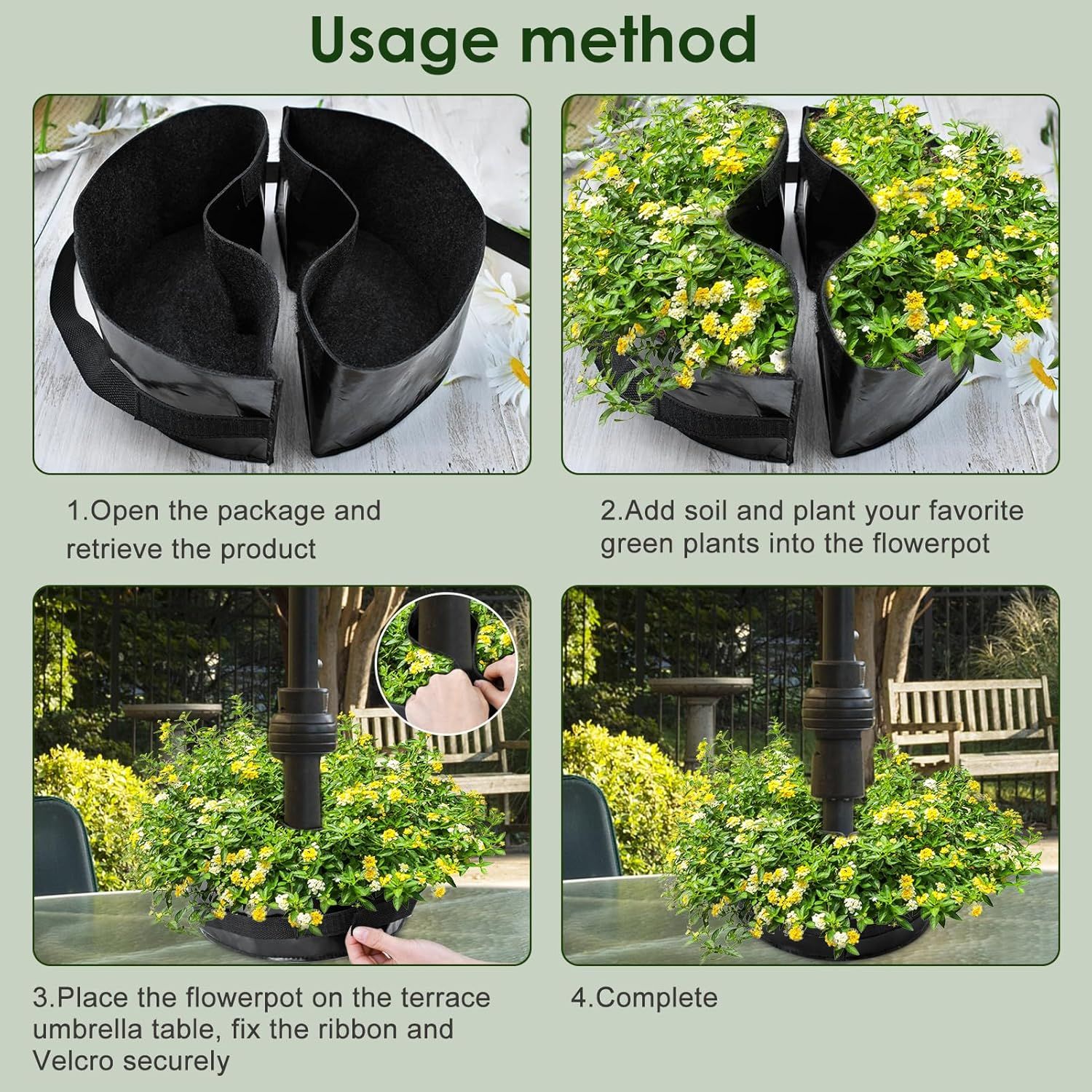 Usage method

1.Open the package and retrieve the product

2.Add soil and plant your favorite green plants into the flowerpot

3.Place the flowerpot on the terrace umbrella table, fix the ribbon and Velcro securely

4.Complete