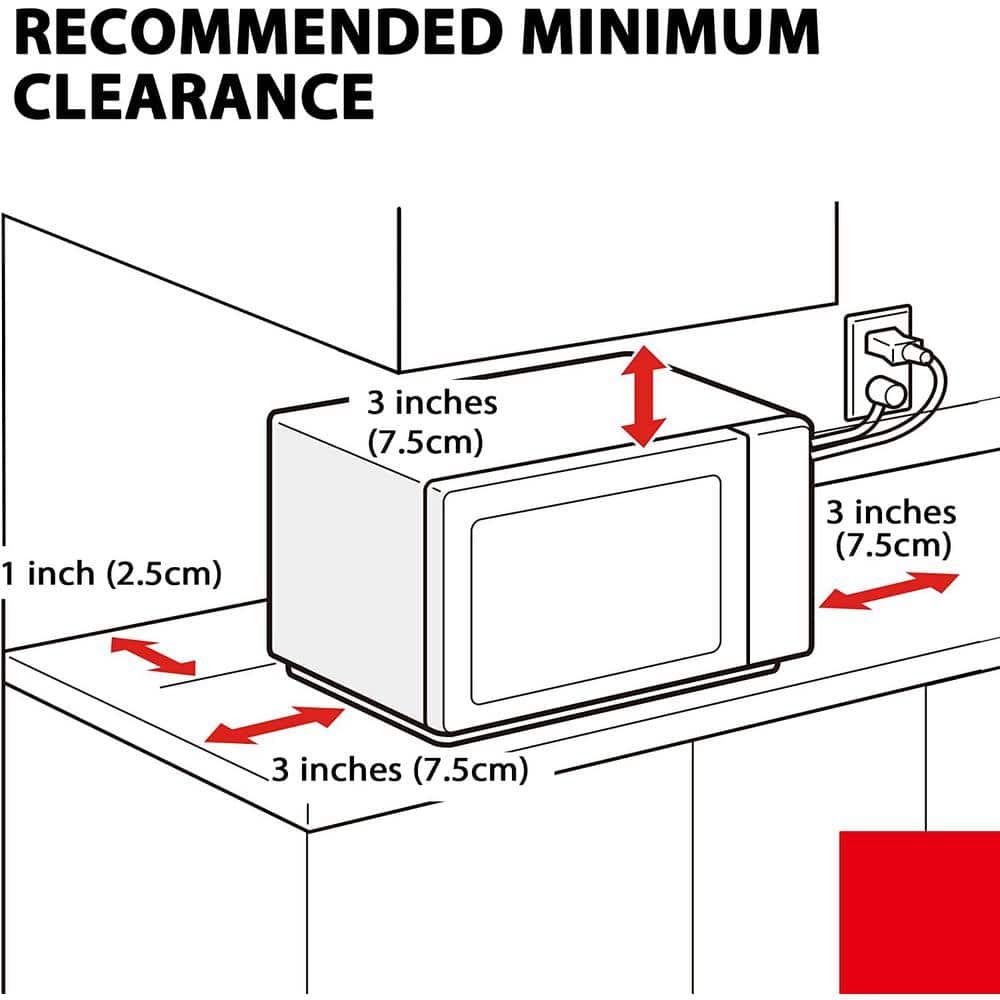 RECOMMENDED MINIMUM CLEARANCE

3 inches (7.5cm)

3 inches (7.5cm)

1 inch (2.5cm)

3 inches (7.5cm)