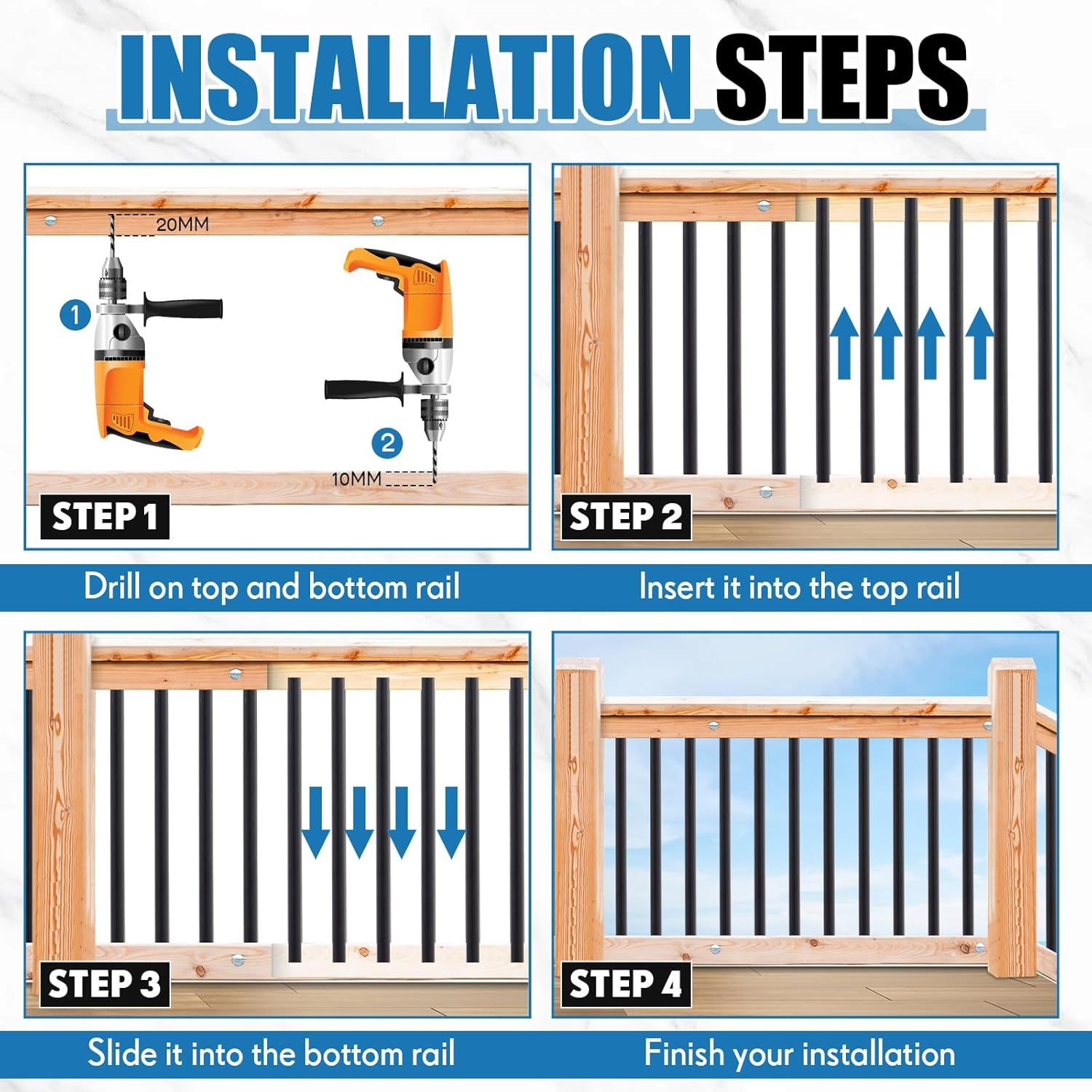 INSTALLATION STEPS

20MM

1

2

10MM

STEP 1

Drill on top and bottom rail

STEP 2

Insert it into the top rail

STEP 3

Slide it into the bottom rail

STEP 4

Finish your installation