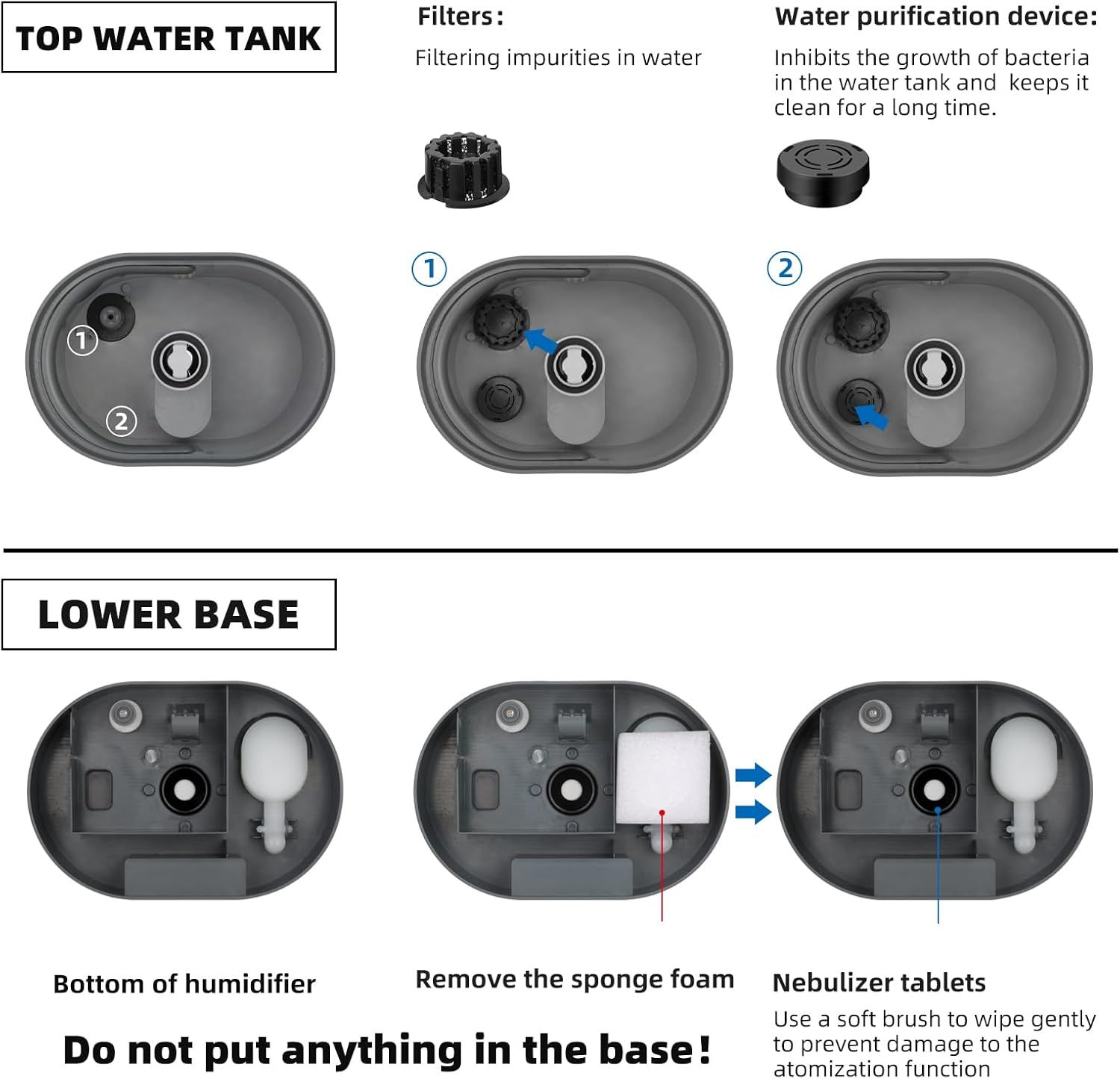 TOP WATER TANK

Filters:

Filtering impurities in water

Water purification device:

Inhibits the growth of bacteria in the water tank and keeps it clean for a long time.

1

2

1

2

LOWER BASE

Bottom of humidifier

Remove the sponge foam

Nebulizer tablets

Use a soft brush to wipe gently to prevent damage to the atomization function

Do not put anything in the base!