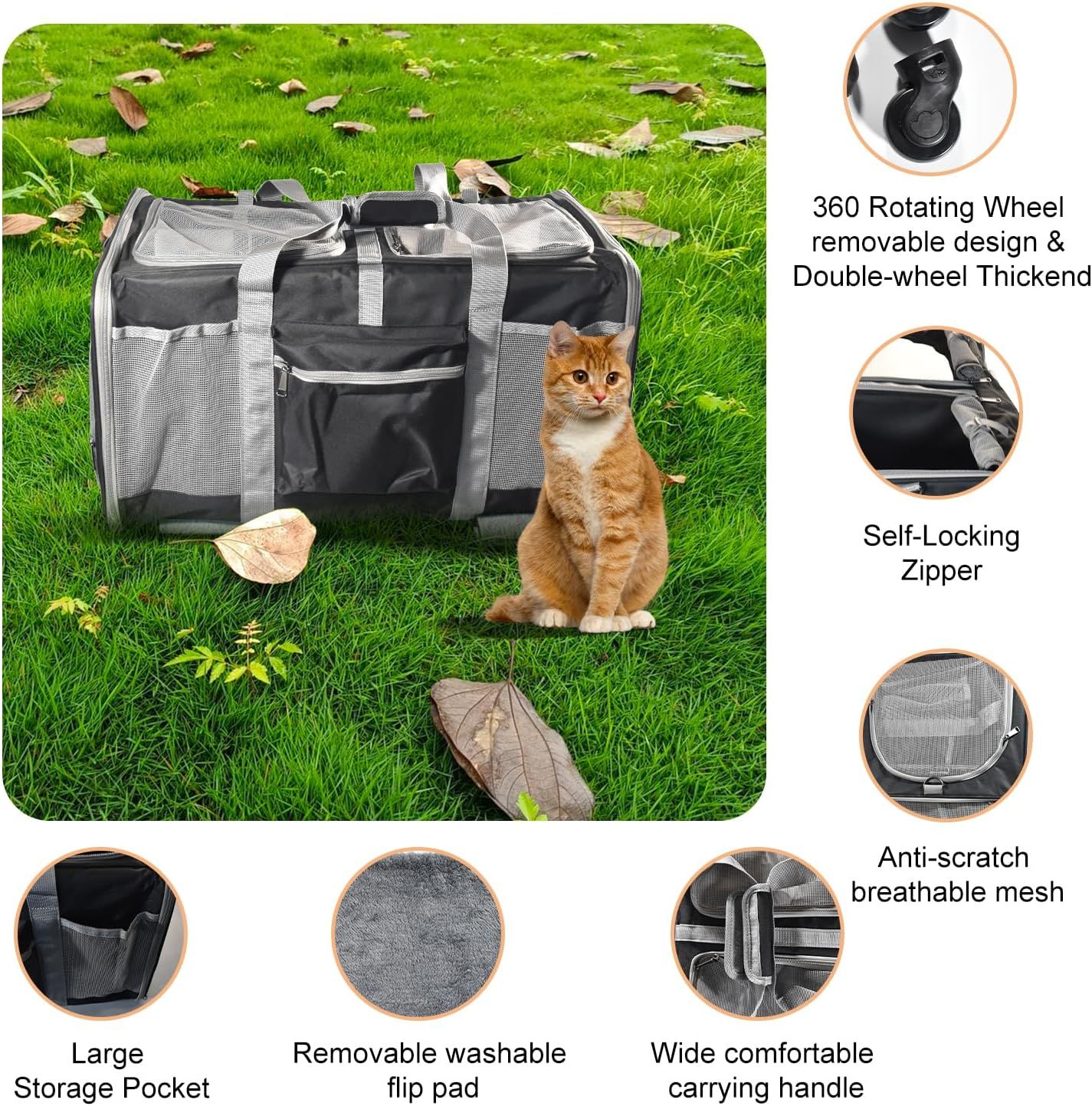 360 Rotating Wheel removable design & Double-wheel Thickend

Self-Locking Zipper

Anti-scratch breathable mesh

Large Storage Pocket

Removable washable flip pad

Wide comfortable carrying handle