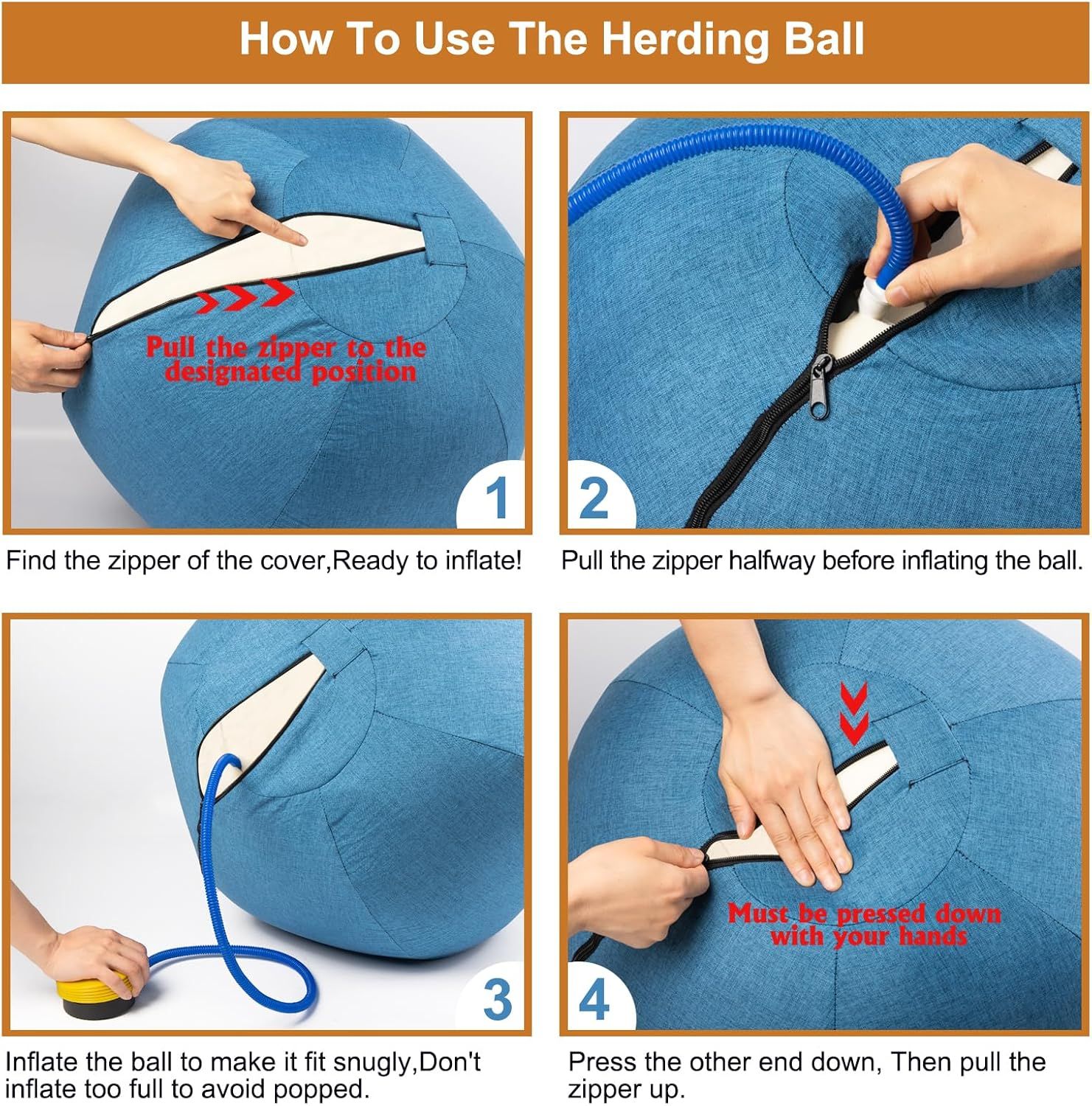 How To Use The Herding Ball

Pull the zipper to the designated position

1

Find the zipper of the cover,Ready to inflate!

2

Pull the zipper halfway before inflating the ball.

3

Inflate the ball to make it fit snugly,Don't inflate too full to avoid popped.

Must be pressed down with your hands

4

Press the other end down, Then pull the zipper up.