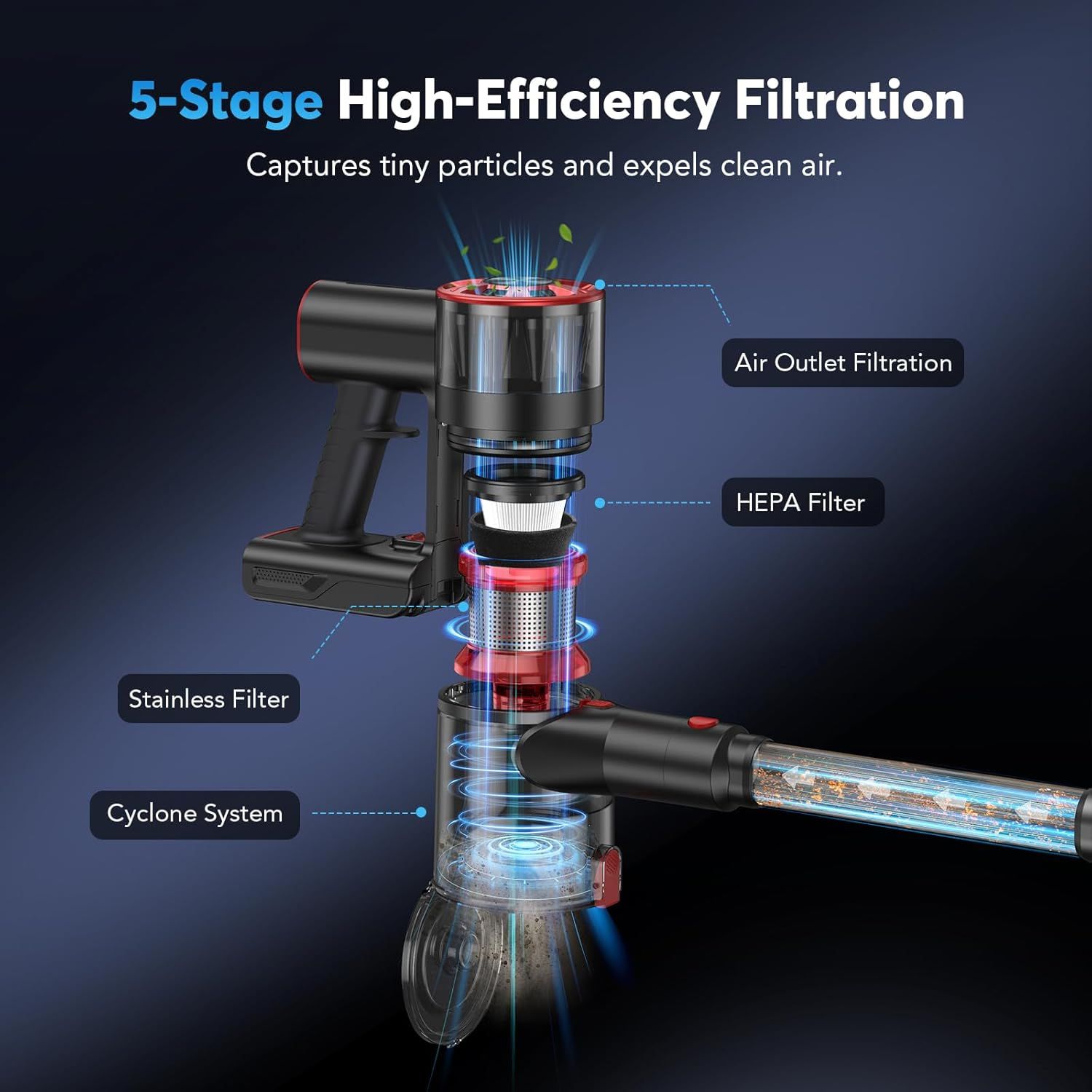 5-Stage High-Efficiency Filtration

Captures tiny particles and expels clean air.

Air Outlet Filtration

HEPA Filter

Stainless Filter

Cyclone System