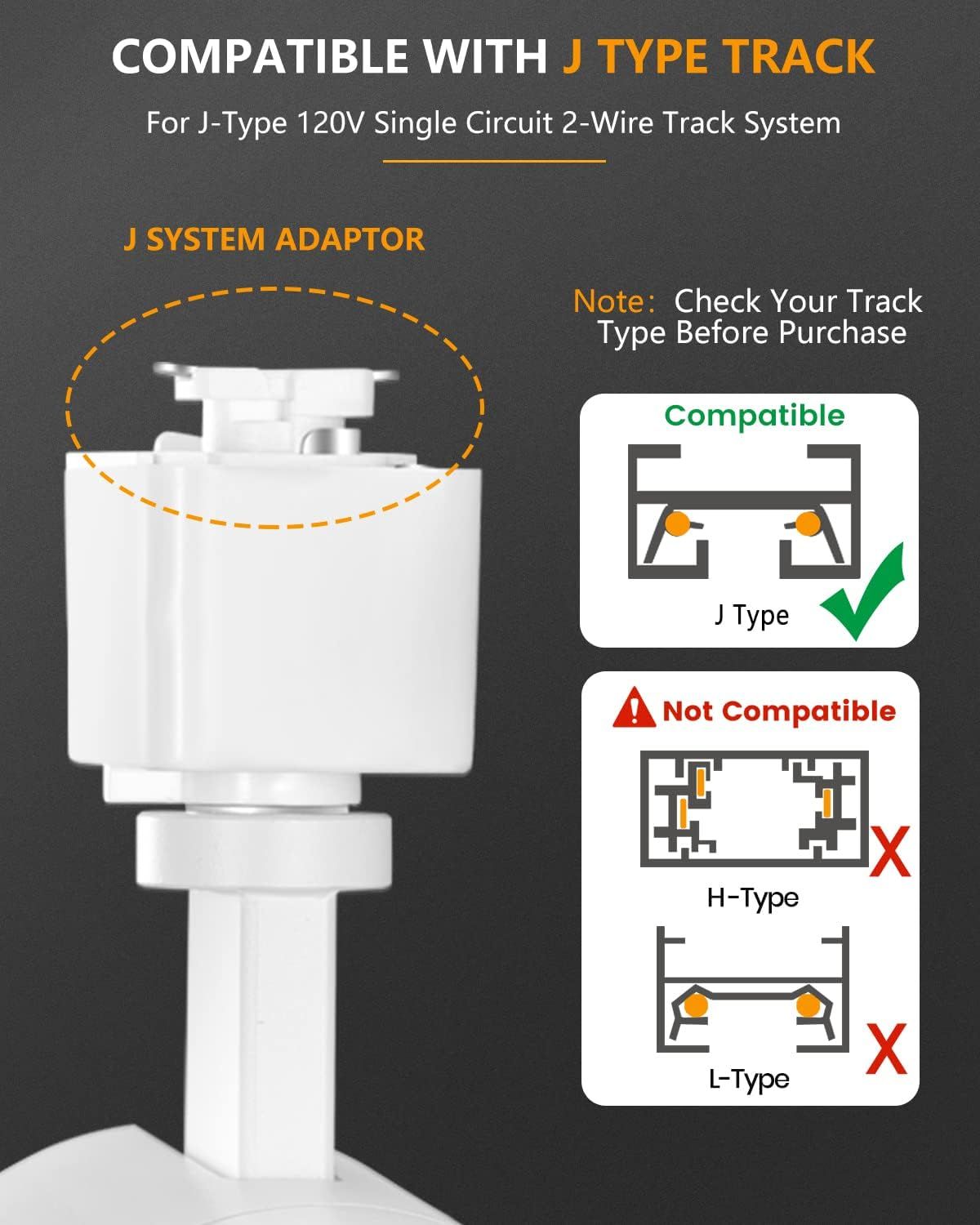 COMPATIBLE WITH J TYPE TRACK

For J-Type 120V Single Circuit 2-Wire Track System

J SYSTEM ADAPTOR

Note: Check Your Track Type Before Purchase

Compatible

J Type

Not Compatible

X

H-Type

X

L-Type