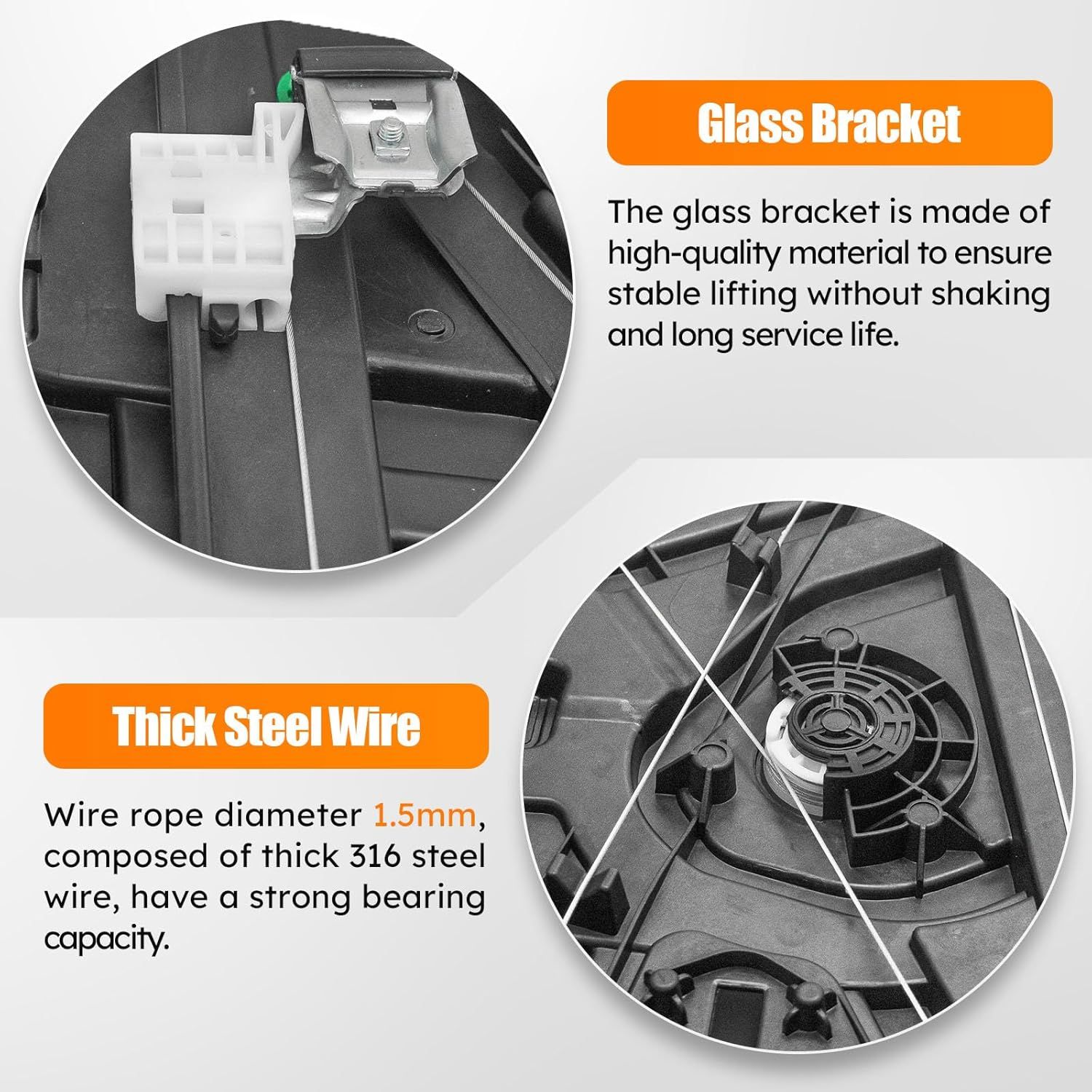 Glass Bracket

The glass bracket is made of high-quality material to ensure stable lifting without shaking and long service life.

Thick Steel Wire

Wire rope diameter 1.5mm, composed of thick 316 steel wire, have a strong bearing capacity.