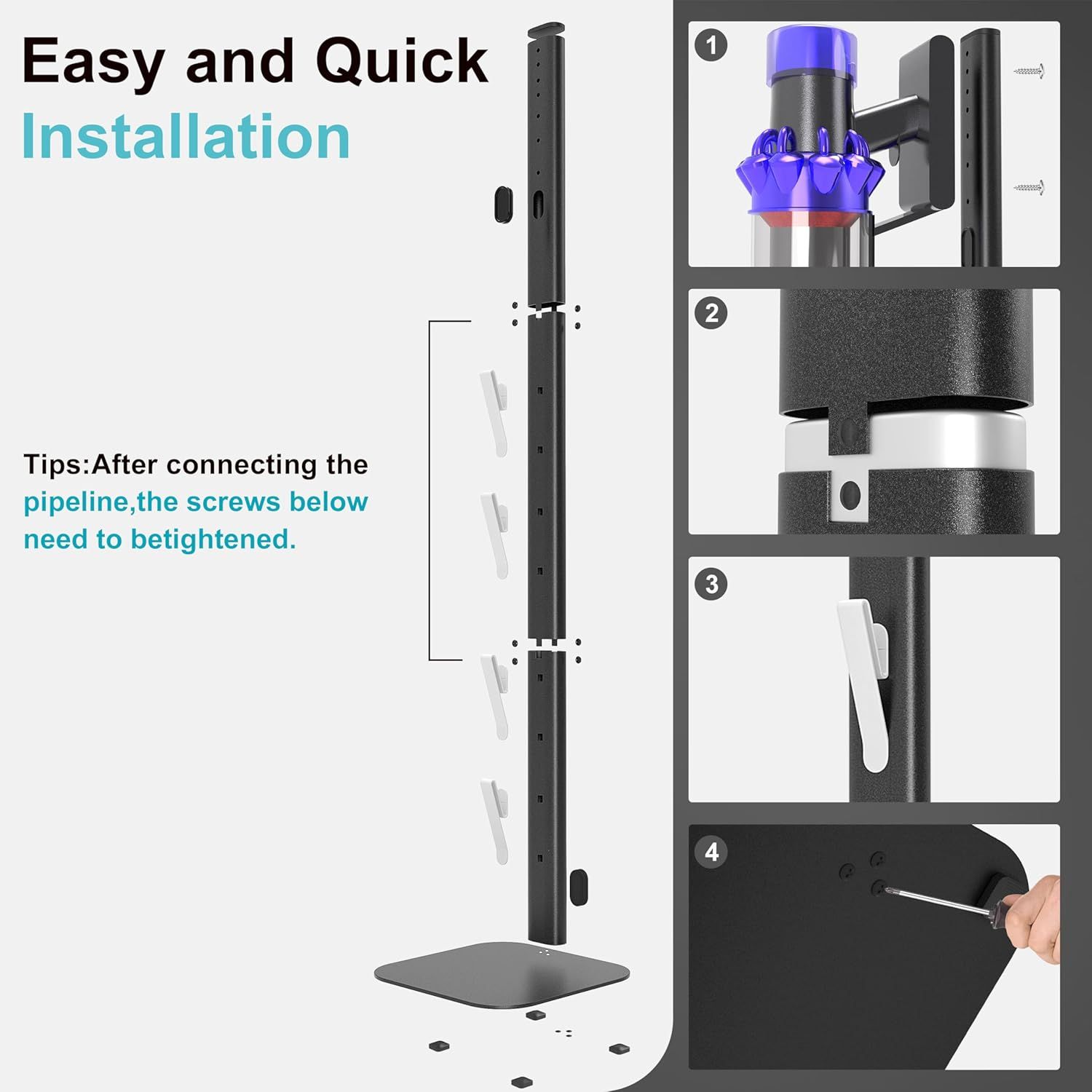 Easy and Quick
Installation

Tips:After connecting the pipeline,the screws below need to betightened.

1

2

3

4