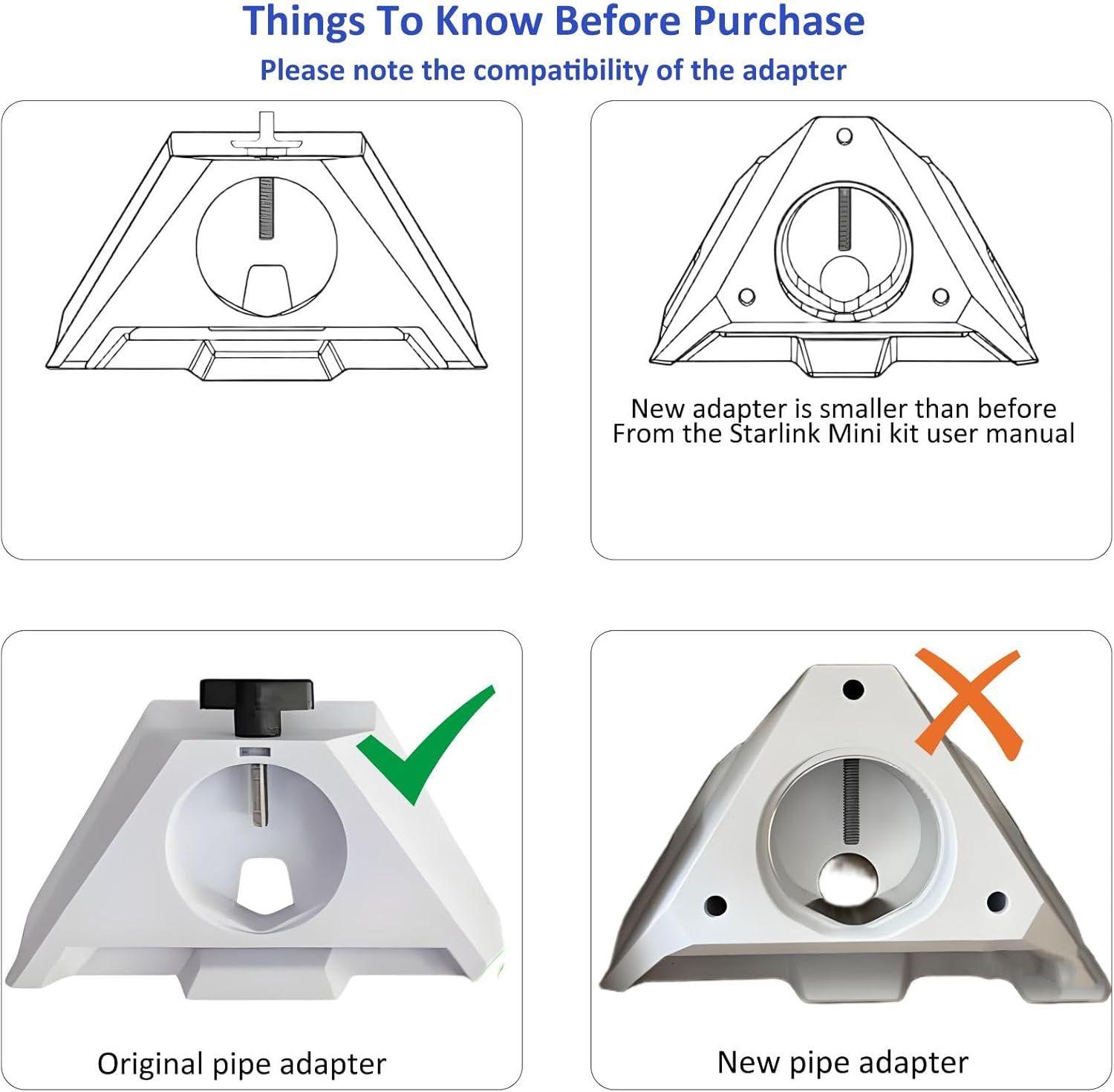 Things To Know Before Purchase
Please note the compatibility of the adapter

New adapter is smaller than before
From the Starlink Mini kit user manual

Original pipe adapter

New pipe adapter