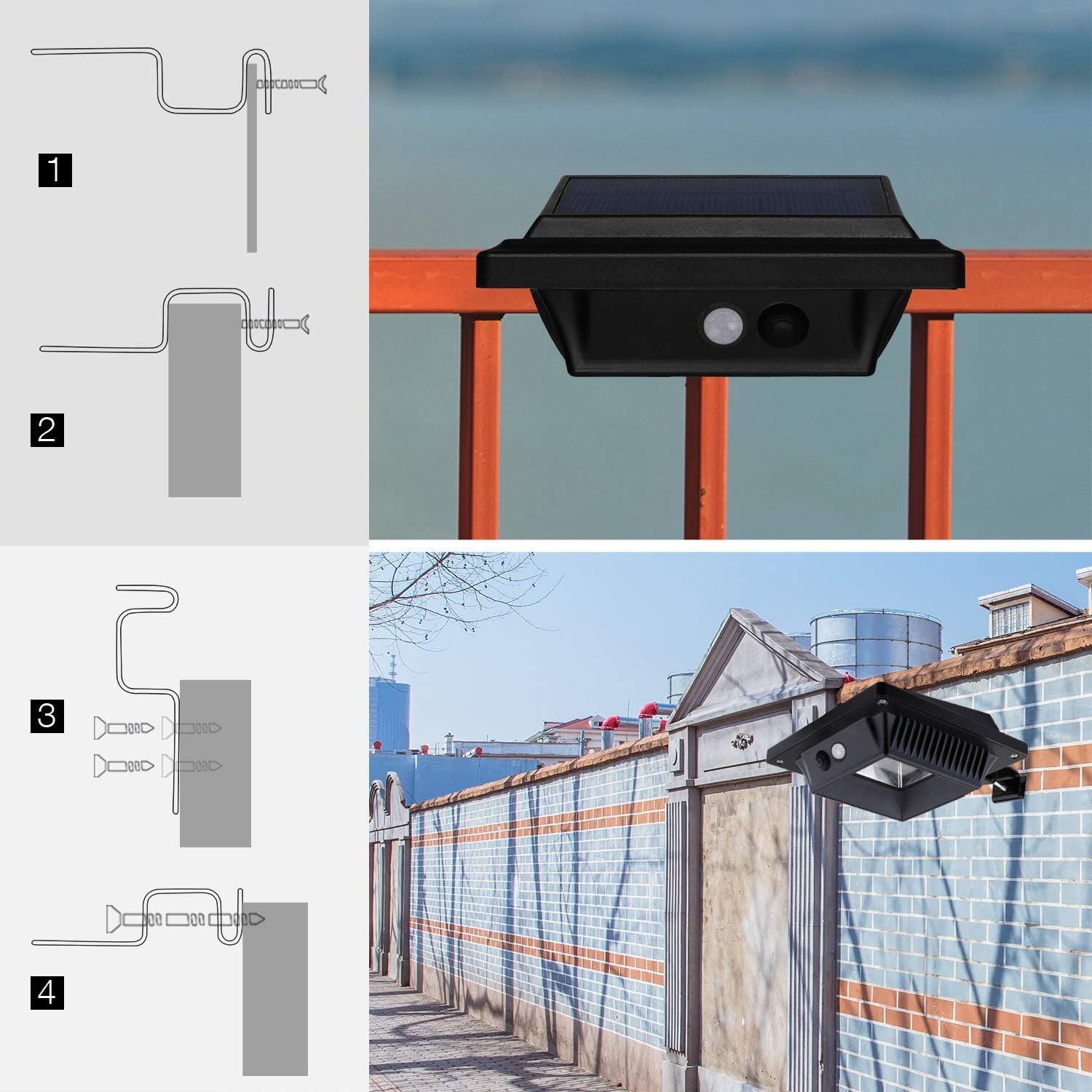 1

2

3

4