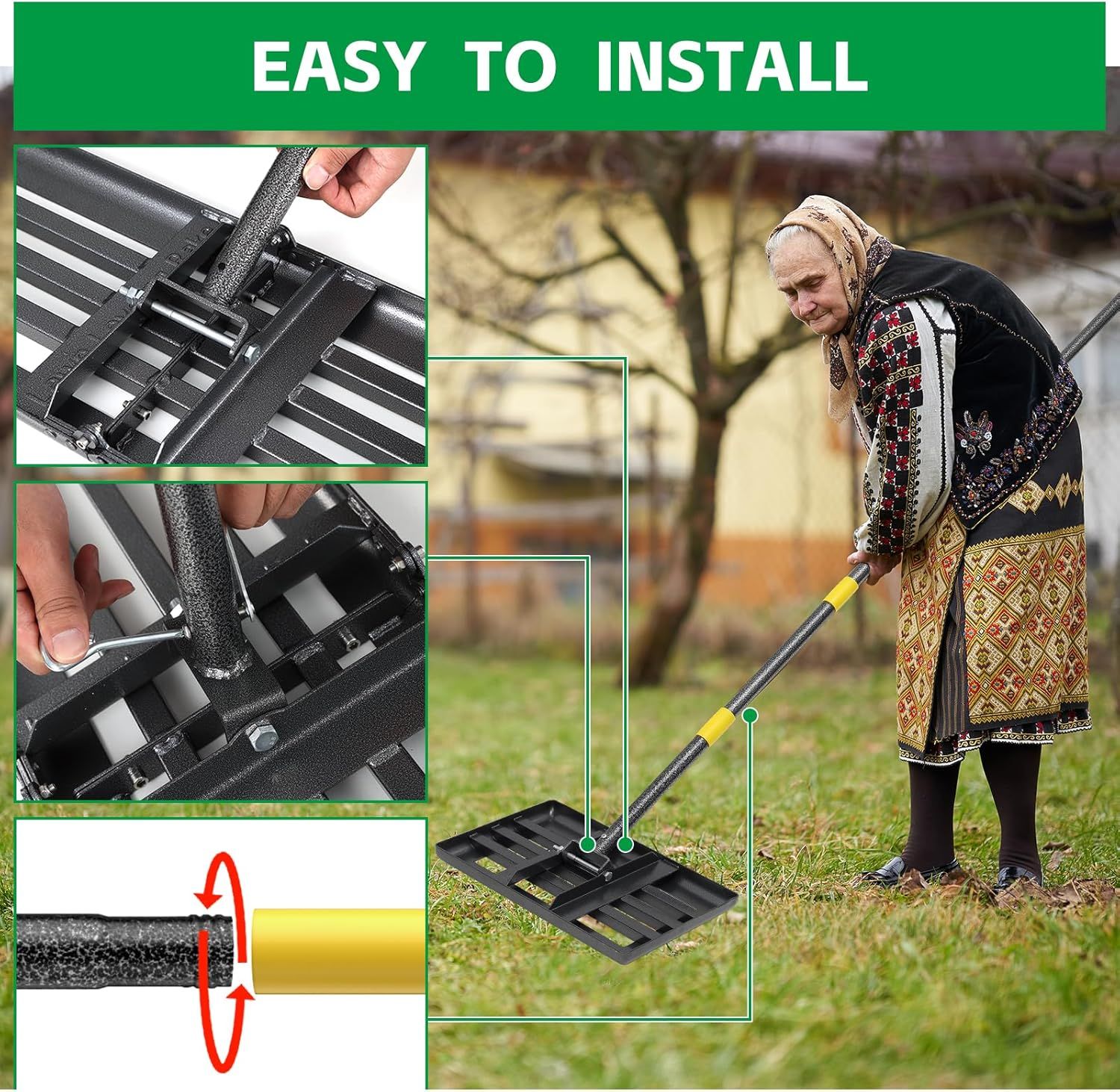 EASY TO INSTALL