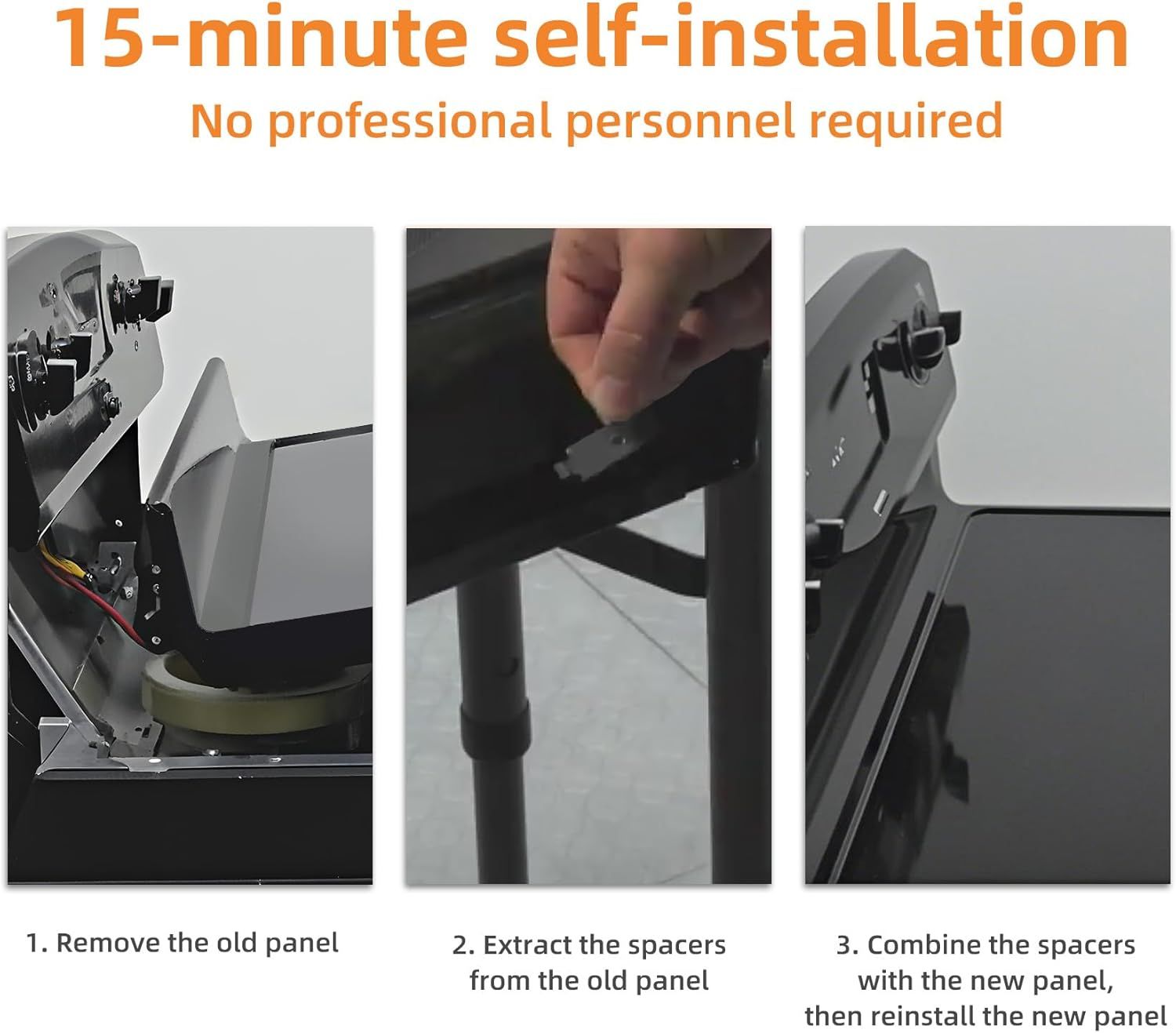 15-minute self-installation
No professional personnel required

1. Remove the old panel

2. Extract the spacers from the old panel

3. Combine the spacers with the new panel, then reinstall the new panel