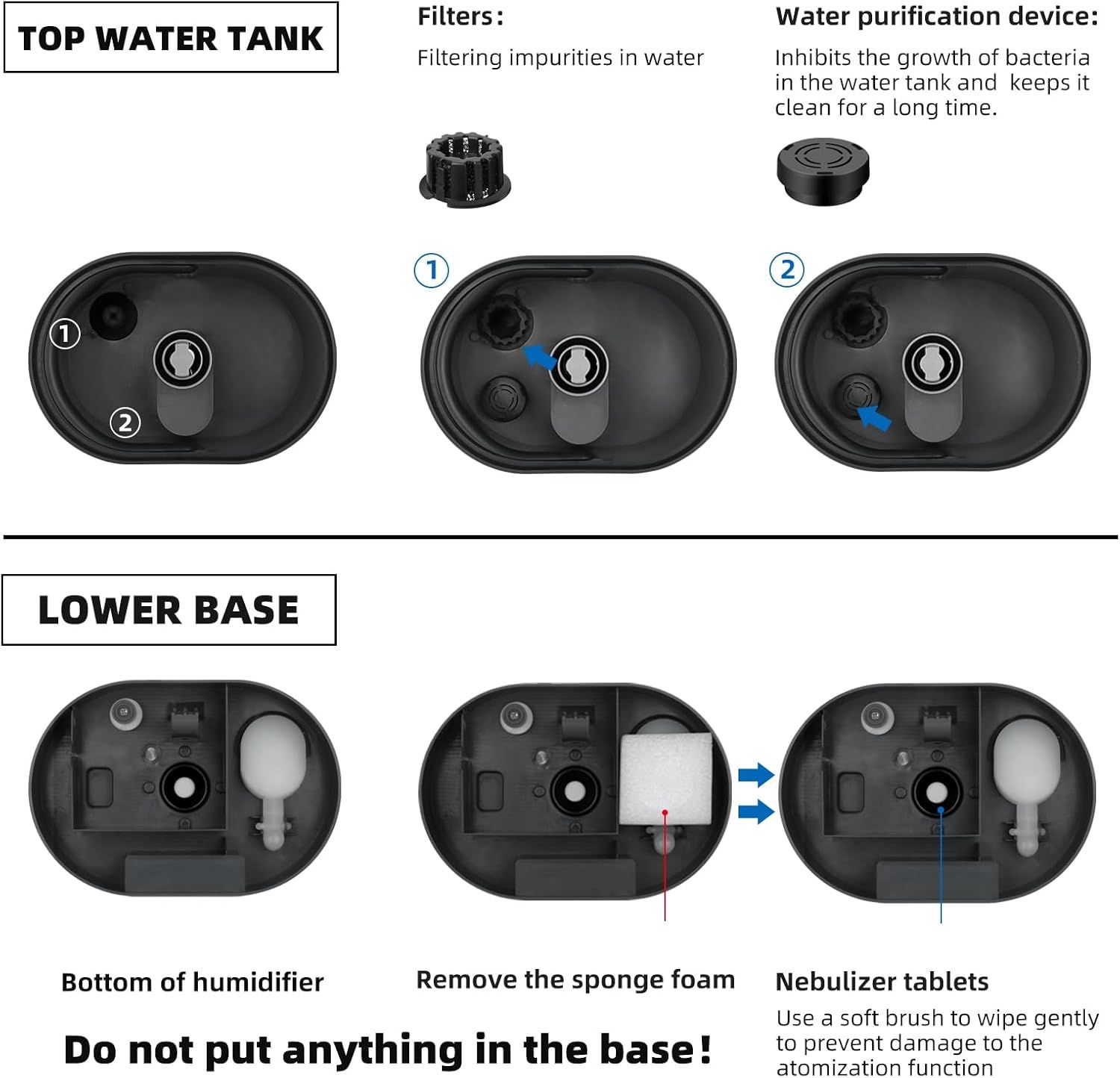 TOP WATER TANK

Filters:

Filtering impurities in water

Water purification device:

Inhibits the growth of bacteria in the water tank and keeps it clean for a long time.

①

②

①

②

LOWER BASE

Bottom of humidifier

Remove the sponge foam

Nebulizer tablets

Use a soft brush to wipe gently to prevent damage to the atomization function

Do not put anything in the base!