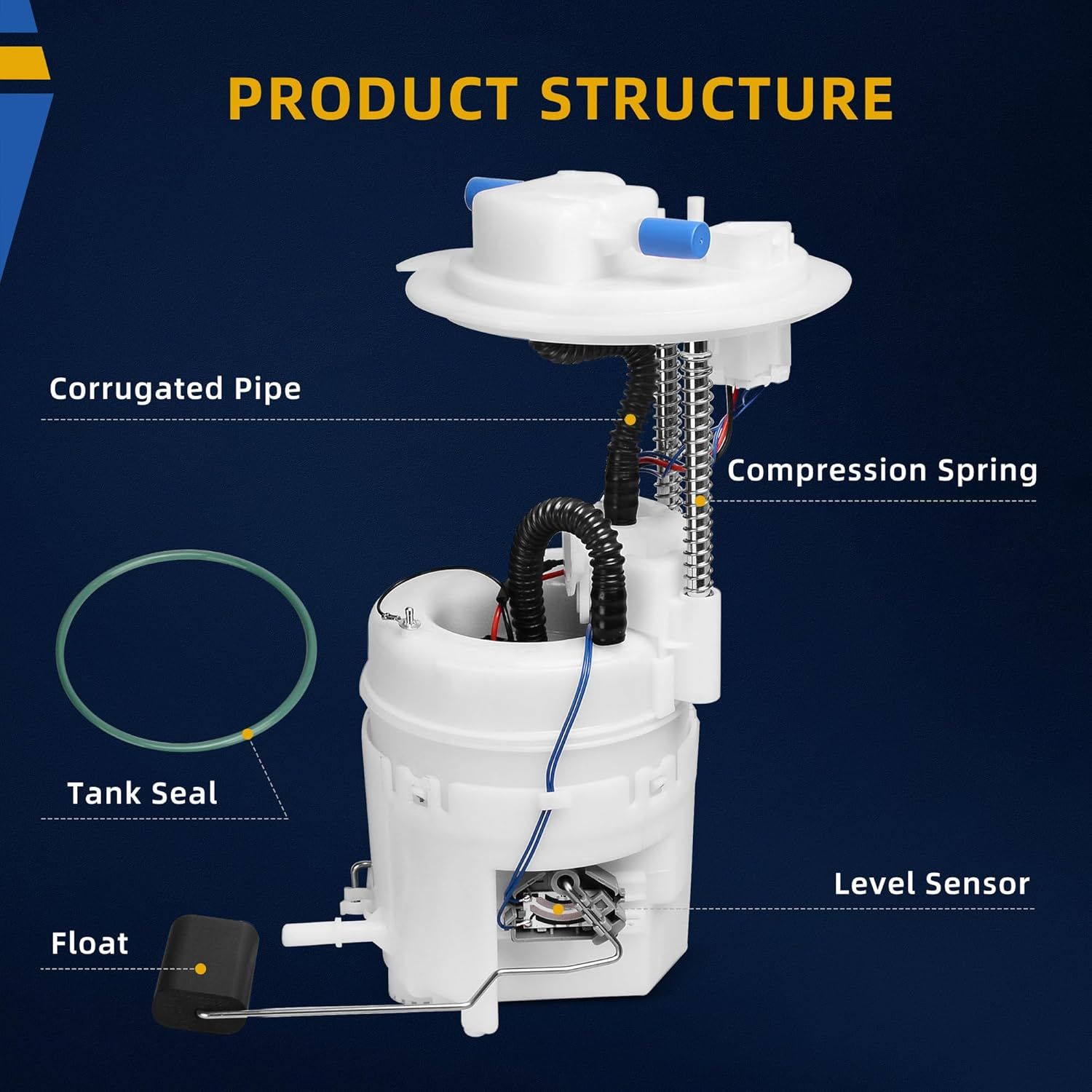 PRODUCT STRUCTURE

Corrugated Pipe

Compression Spring

Tank Seal

Level Sensor

Float