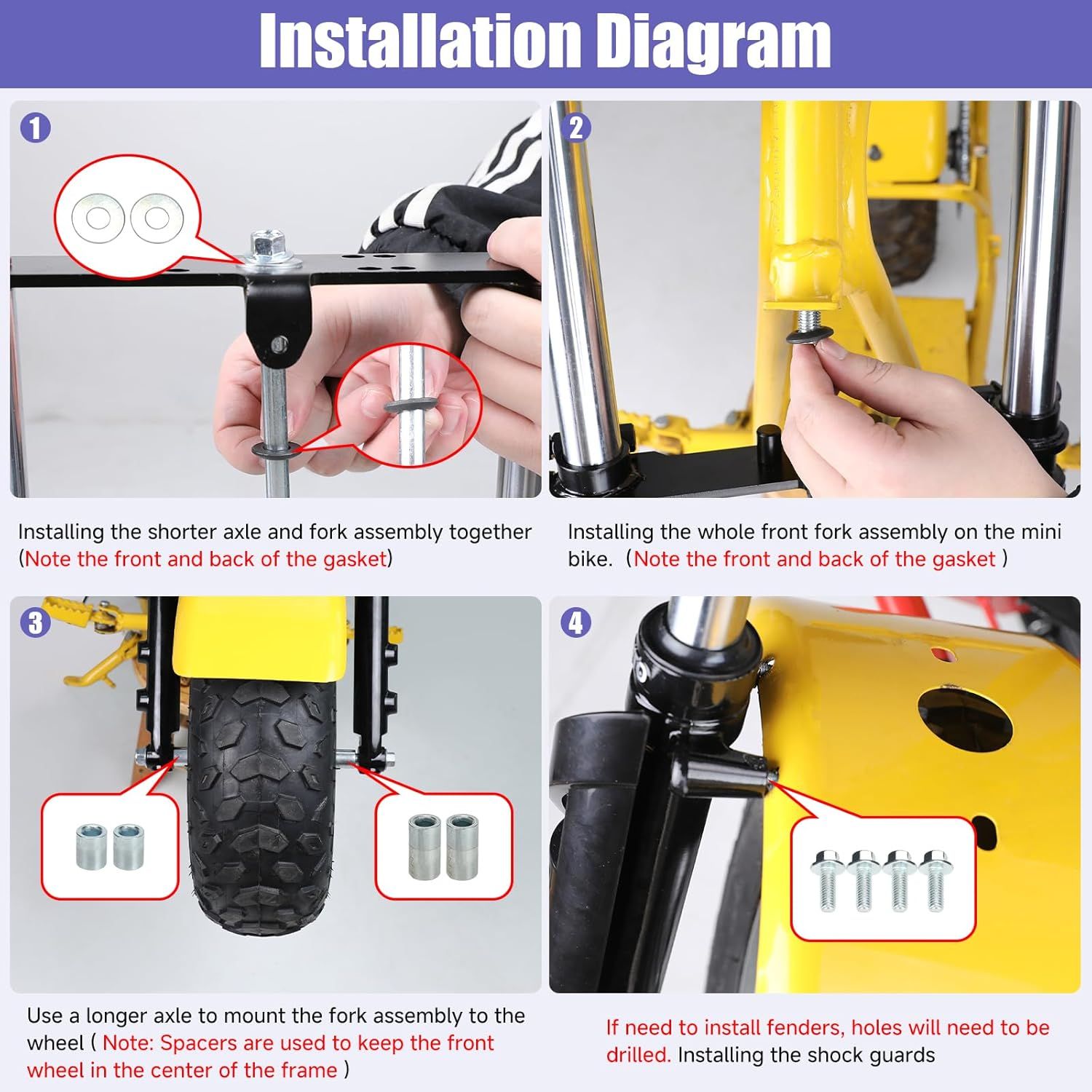 Installation Diagram

1

Installing the shorter axle and fork assembly together (Note the front and back of the gasket)

2

Installing the whole front fork assembly on the mini bike. (Note the front and back of the gasket )

3

Use a longer axle to mount the fork assembly to the wheel ( Note: Spacers are used to keep the front wheel in the center of the frame )

4

If need to install fenders, holes will need to be drilled. Installing the shock guards