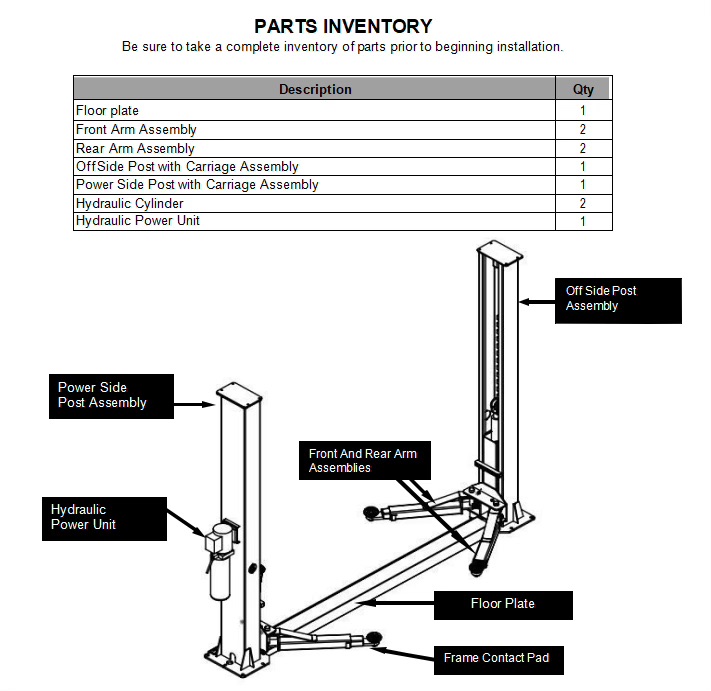 PARTS INVENTORY

Be sure to take a complete inventory of parts prior to beginning installation.

| Description | Qty |
|---|---|
| Floor plate | 1 |
| Front Arm Assembly | 2 |
| Rear Arm Assembly | 2 |
| OffSide Post with Carriage Assembly | 1 |
| Power Side Post with Carriage Assembly | 1 |
| Hydraulic Cylinder | 2 |
| Hydraulic Power Unit | 1 |

Off Side Post Assembly

Power Side Post Assembly

Front And Rear Arm Assemblies

Hydraulic Power Unit

Floor Plate

Frame Contact Pad